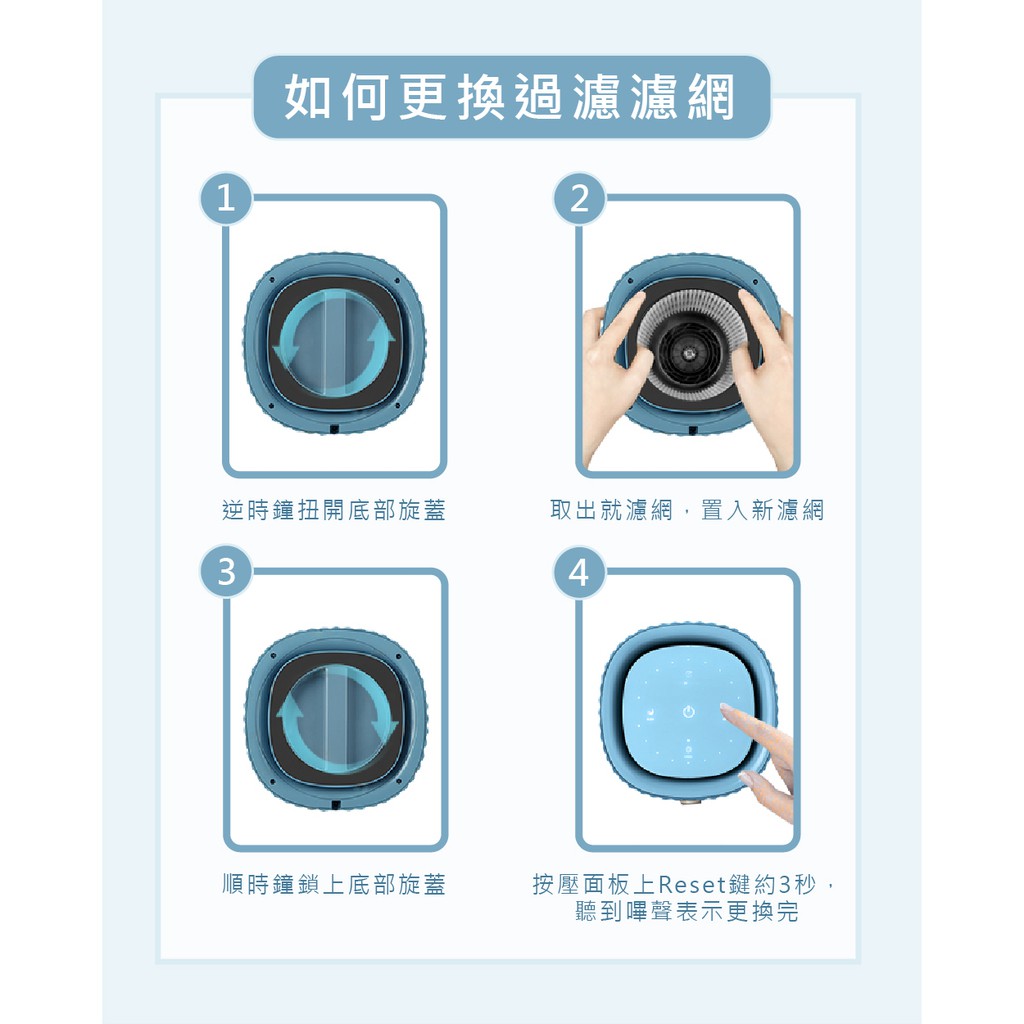 如何更換過濾濾網

1

逆時鐘扭開底部旋蓋

2

取出就濾網，置入新濾網

3

順時鐘鎖上底部旋蓋

4

按壓面板上Reset鍵約3秒，聽到嗶聲表示更換完