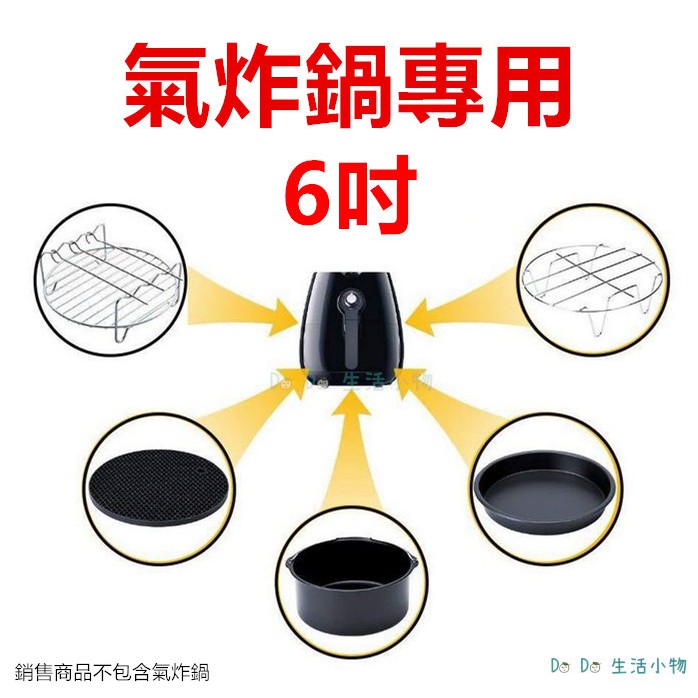 氣炸鍋專用
6吋

Do Do 生活小物

銷售商品不包含氣炸鍋

Do Do 生活小物