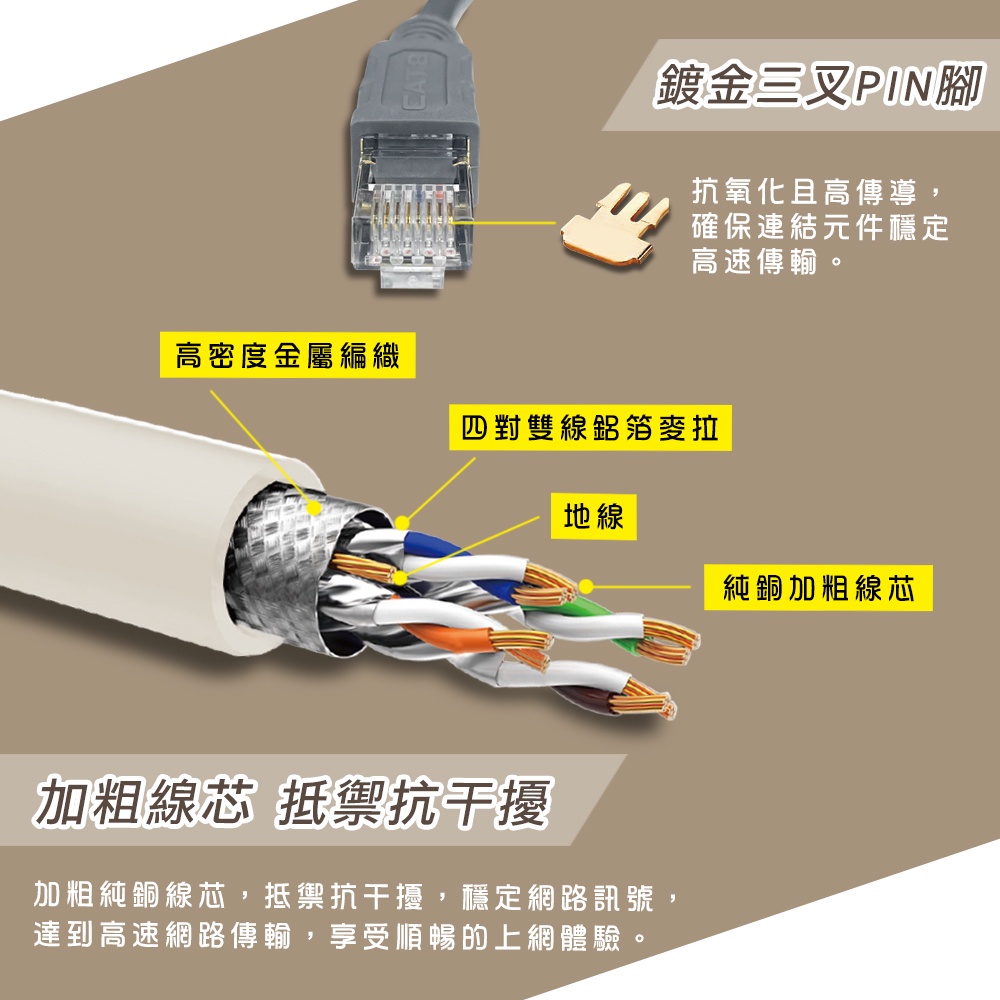 CAT8

鍍金三叉PIN腳

抗氧化且高傳導，確保連結元件穩定高速傳輸。

高密度金屬編織

四對雙線鋁箔麥拉

地線

純銅加粗線芯

加粗線芯 抵禦抗干擾

加粗純銅線芯，抵禦抗干擾，穩定網路訊號，達到高速網路傳輸，享受順暢的上網體驗。