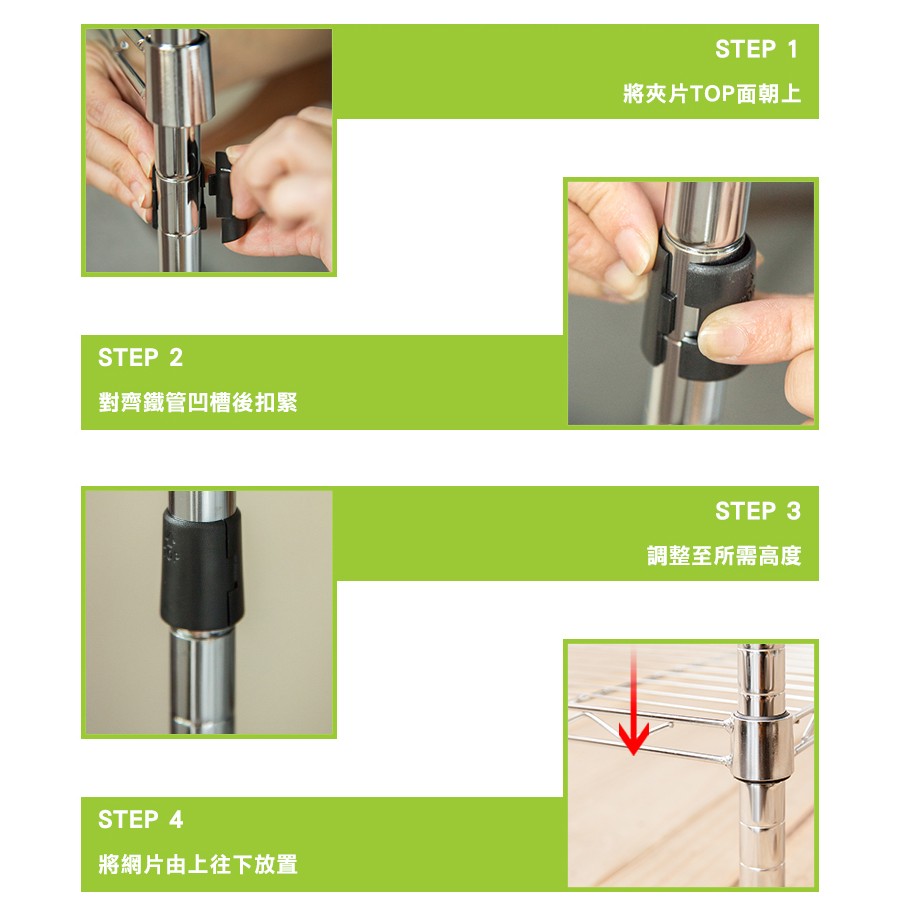 STEP 1

將夾片TOP面朝上

STEP 2

對齊鐵管凹槽後扣緊

STEP 3

調整至所需高度

STEP 4

將網片由上往下放置