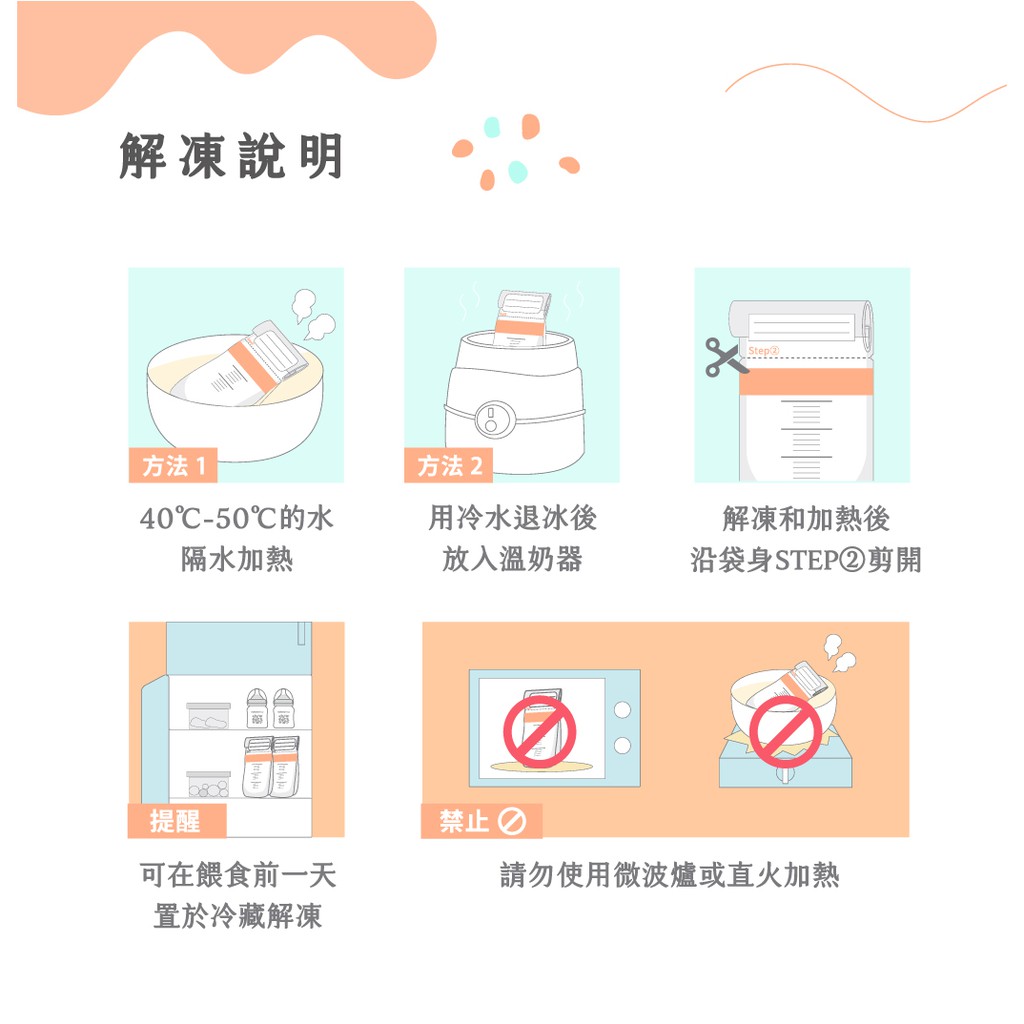 解凍說明

方法 1

40℃-50℃的水
隔水加熱

方法 2

用冷水退冰後
放入溫奶器

Step②

解凍和加熱後
沿袋身STEP②剪開

提醒

可在餵食前一天
置於冷藏解凍

禁止

請勿使用微波爐或直火加熱