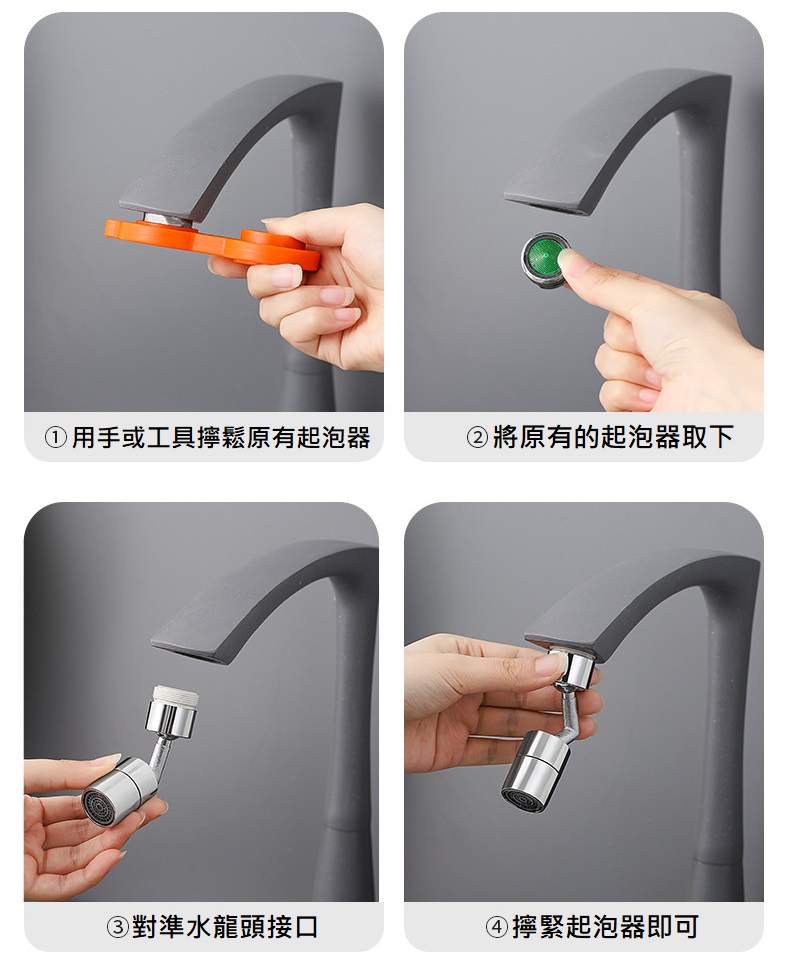 ① 用手或工具擰鬆原有起泡器

② 將原有的起泡器取下

③ 對準水龍頭接口

④ 擰緊起泡器即可