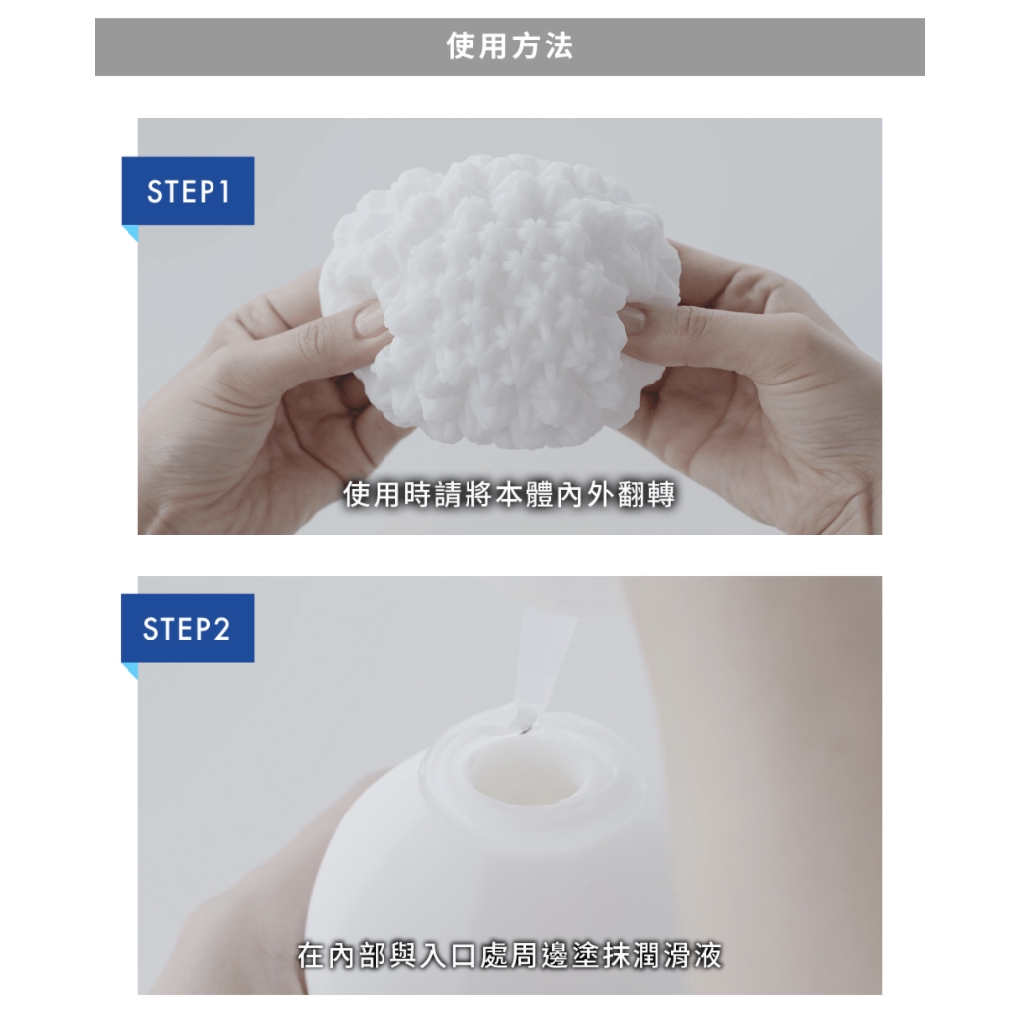 使用方法

STEP1

使用時請將本體內外翻轉

STEP2

在內部與入口處周邊塗抹潤滑液