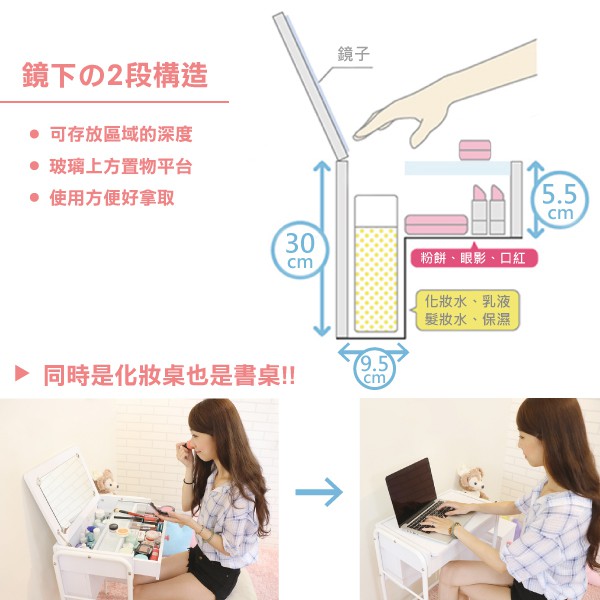 鏡下の2段構造

● 可存放區域的深度

● 玻璃上方置物平台

● 使用方便好拿取

鏡子

30 cm

5.5 cm

粉餅、眼影、口紅

化妝水、乳液
髮妝水、保濕

9.5 cm

▶ 同時是化妝桌也是書桌!!