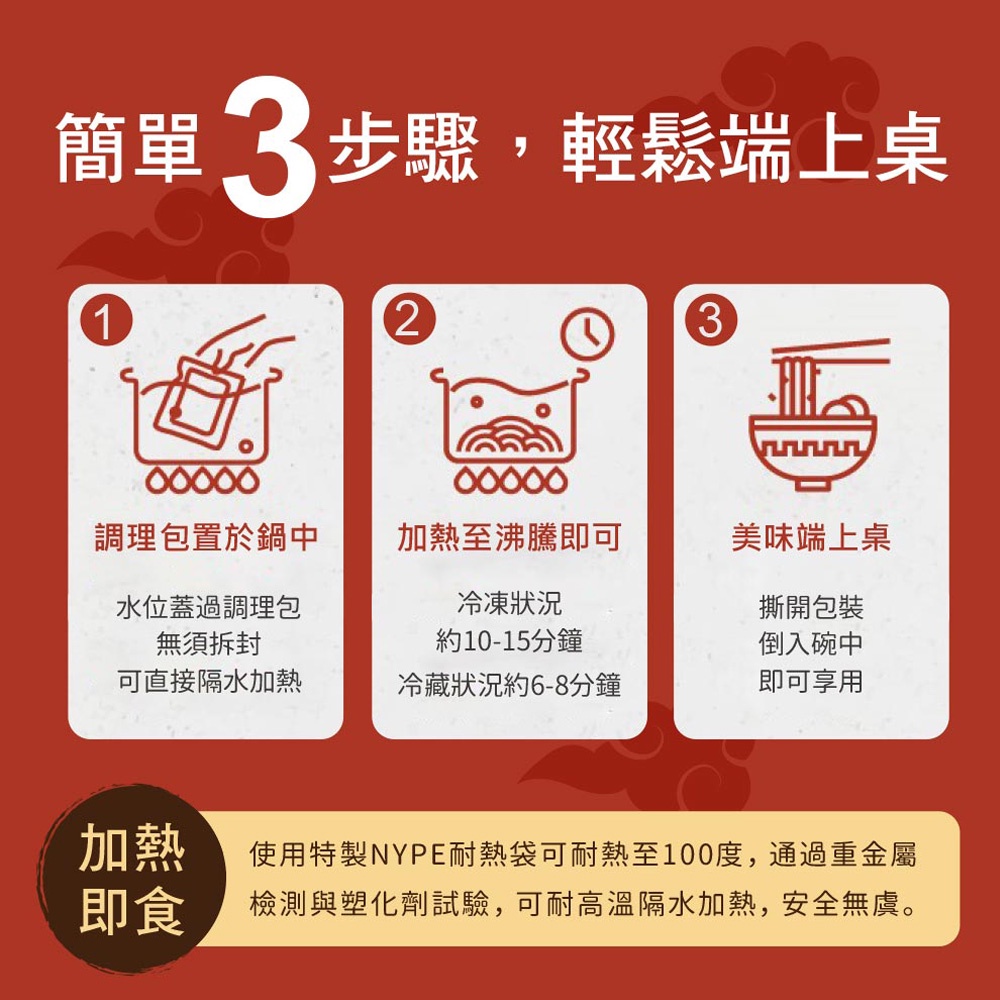 簡單3步驟，輕鬆端上桌

1
調理包置於鍋中
水位蓋過調理包
無須拆封
可直接隔水加熱

2
加熱至沸騰即可
冷凍狀況
約10-15分鐘
冷藏狀況約6-8分鐘

3
美味端上桌
撕開包裝
倒入碗中
即可享用

加熱即食
使用特製NYPE耐熱袋可耐熱至100度，通過重金屬檢測與塑化劑試驗，可耐高溫隔水加熱，安全無虞。