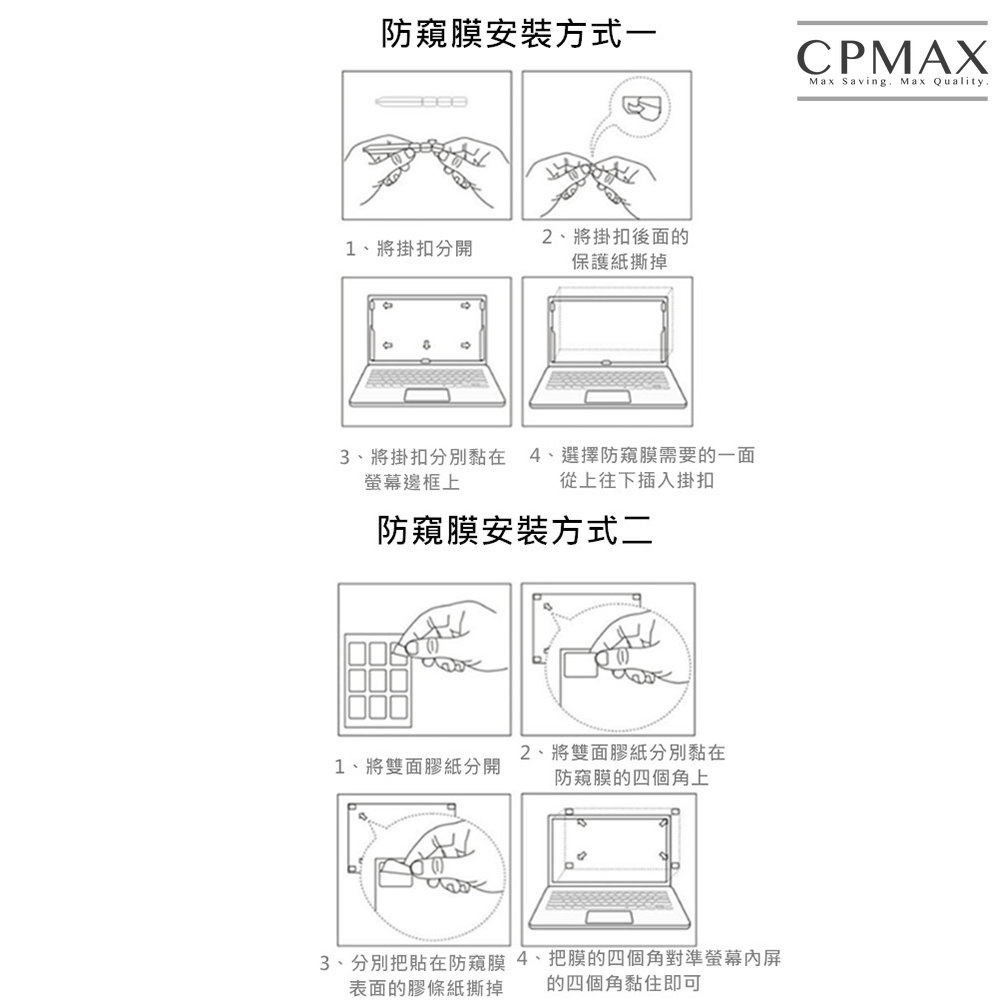 防窺膜安裝方式一

CPMAX
Max Saving. Max Quality.

1、將掛扣分開

2、將掛扣後面的保護紙撕掉

3、將掛扣分別黏在螢幕邊框上

4、選擇防窺膜需要的一面從上往下插入掛扣

防窺膜安裝方式二

1、將雙面膠紙分開

2、將雙面膠紙分別黏在防窺膜的四個角上

3、分別把貼在防窺膜表面的膠條紙撕掉

4、把膜的四個角對準螢幕內屏的四個角黏住即可