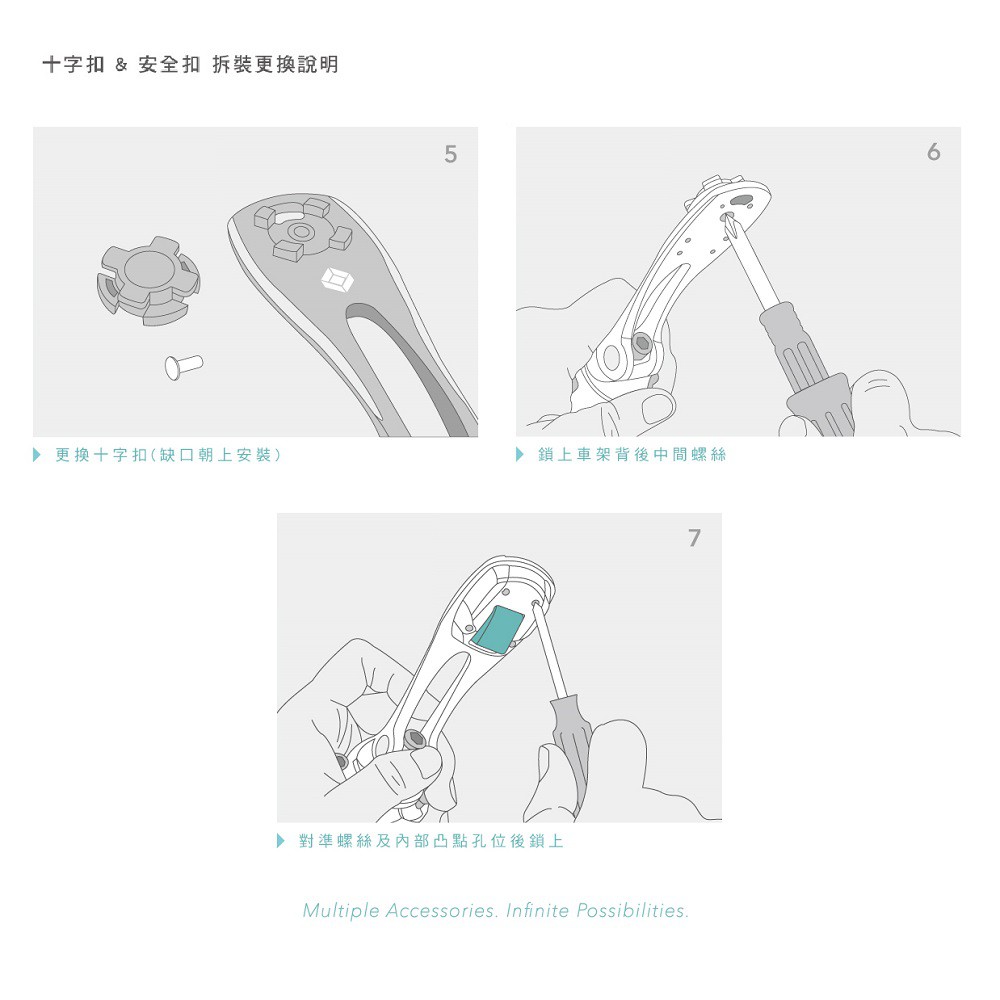 十字扣 & 安全扣 拆裝更換說明

5

更換十字扣(缺口朝上安裝)

6

鎖上車架背後中間螺絲

7

對準螺絲及內部凸點孔位後鎖上

Multiple Accessories. Infinite Possibilities.