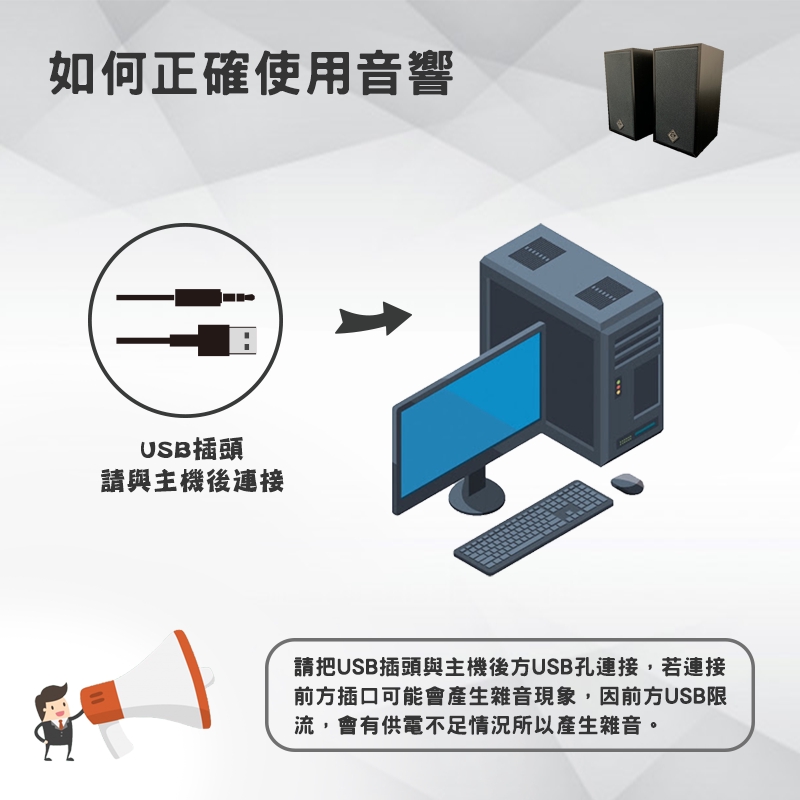 如何正確使用音響

USB插頭
請與主機後連接

請把USB插頭與主機後方USB孔連接，若連接前方插口可能會產生雜音現象，因前方USB限流，會有供電不足情況所以產生雜音。