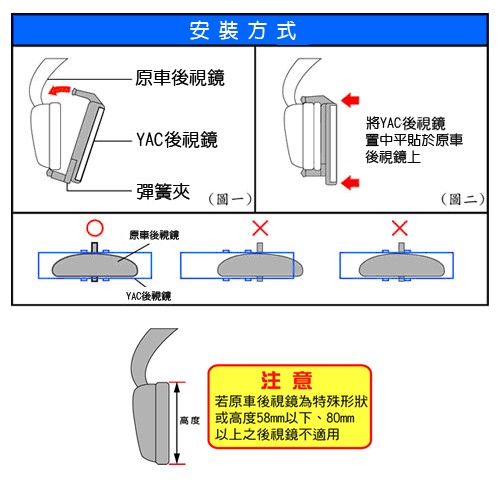 安裝方式

原車後視鏡

YAC後視鏡

彈簧夾

（圖一）

將YAC後視鏡置中平貼於原車後視鏡上

（圖二）

○ 原車後視鏡

YAC後視鏡

×

×

高度

注意
若原車後視鏡為特殊形狀或高度58mm以下、80mm以上之後視鏡不適用