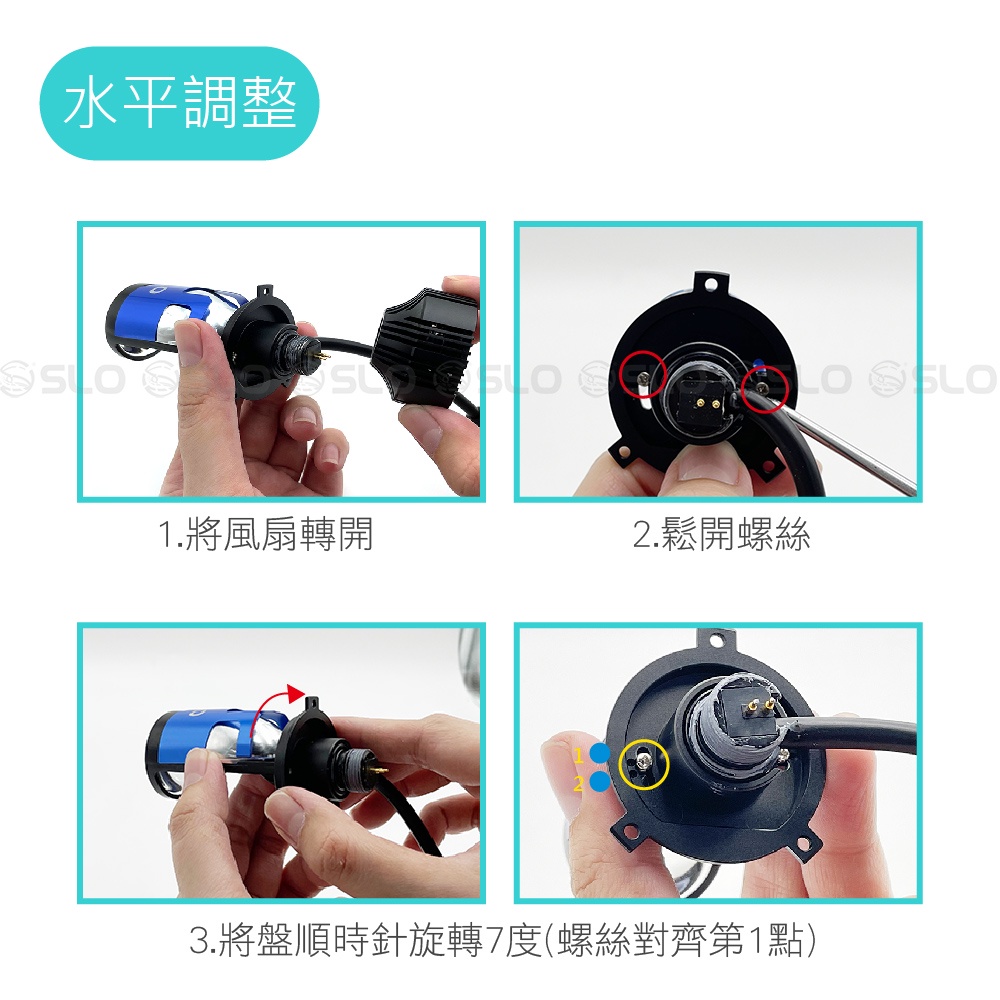 水平調整

SLO SLO SLO SLO SLO SLO SLO

1.將風扇轉開

2.鬆開螺絲

1
2

3.將盤順時針旋轉7度(螺絲對齊第1點)