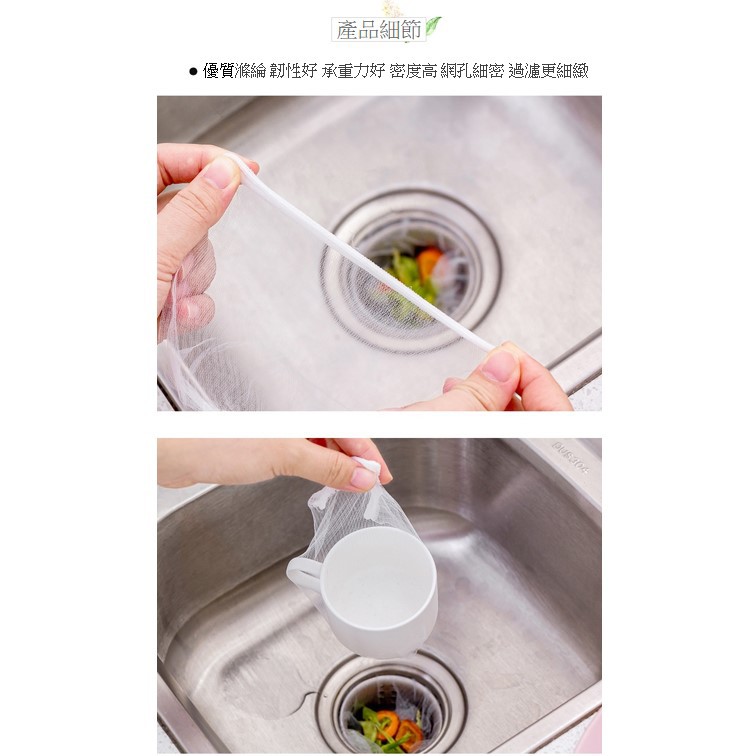 產品細節

● 優質滌綸 韌性好 承重力好 密度高 網孔細密 過濾更細緻

SUS304