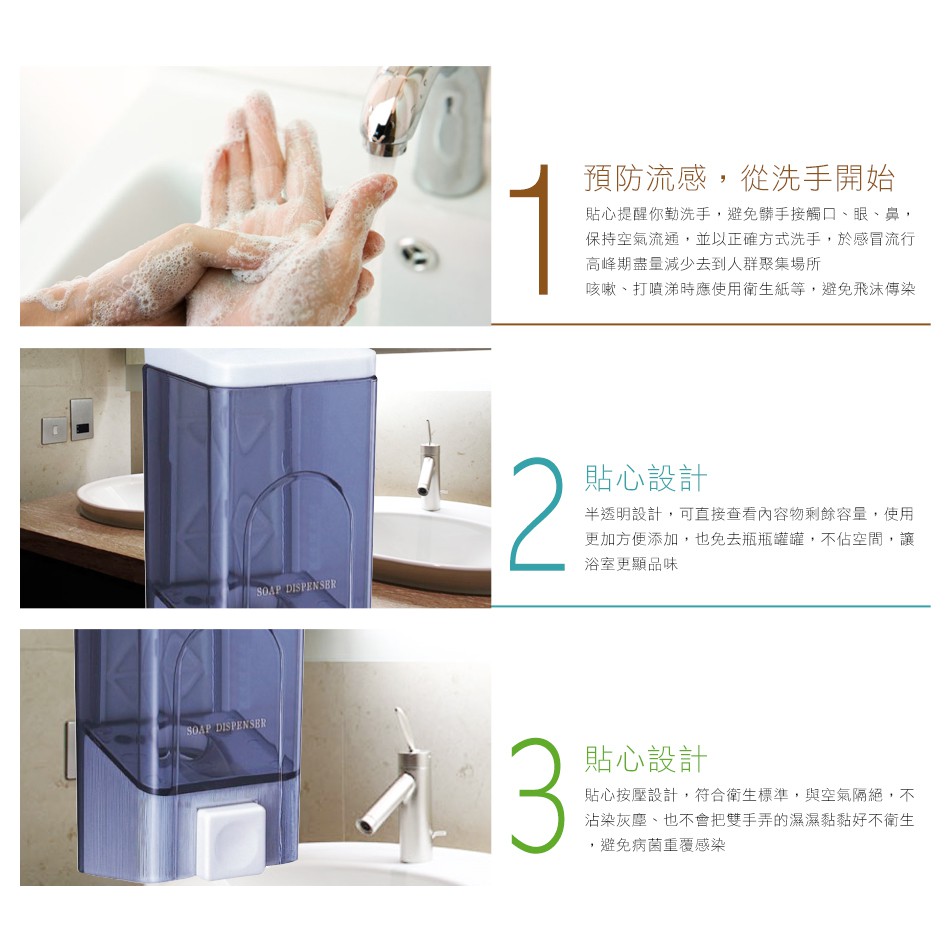 1

預防流感，從洗手開始

貼心提醒你勤洗手，避免髒手接觸口、眼、鼻，保持空氣流通，並以正確方式洗手，於感冒流行高峰期盡量減少去到人群聚集場所
咳嗽、打噴涕時應使用衛生紙等，避免飛沫傳染

SOAP DISPENSER

2

貼心設計

半透明設計，可直接查看內容物剩餘容量，使用更加方便添加，也免去瓶瓶罐罐，不佔空間，讓浴室更顯品味

SOAP DISPENSER

3

貼心設計

貼心按壓設計，符合衛生標準，與空氣隔絕，不沾染灰塵、也不會把雙手弄的濕濕黏黏好不衛生，避免病菌重覆感染