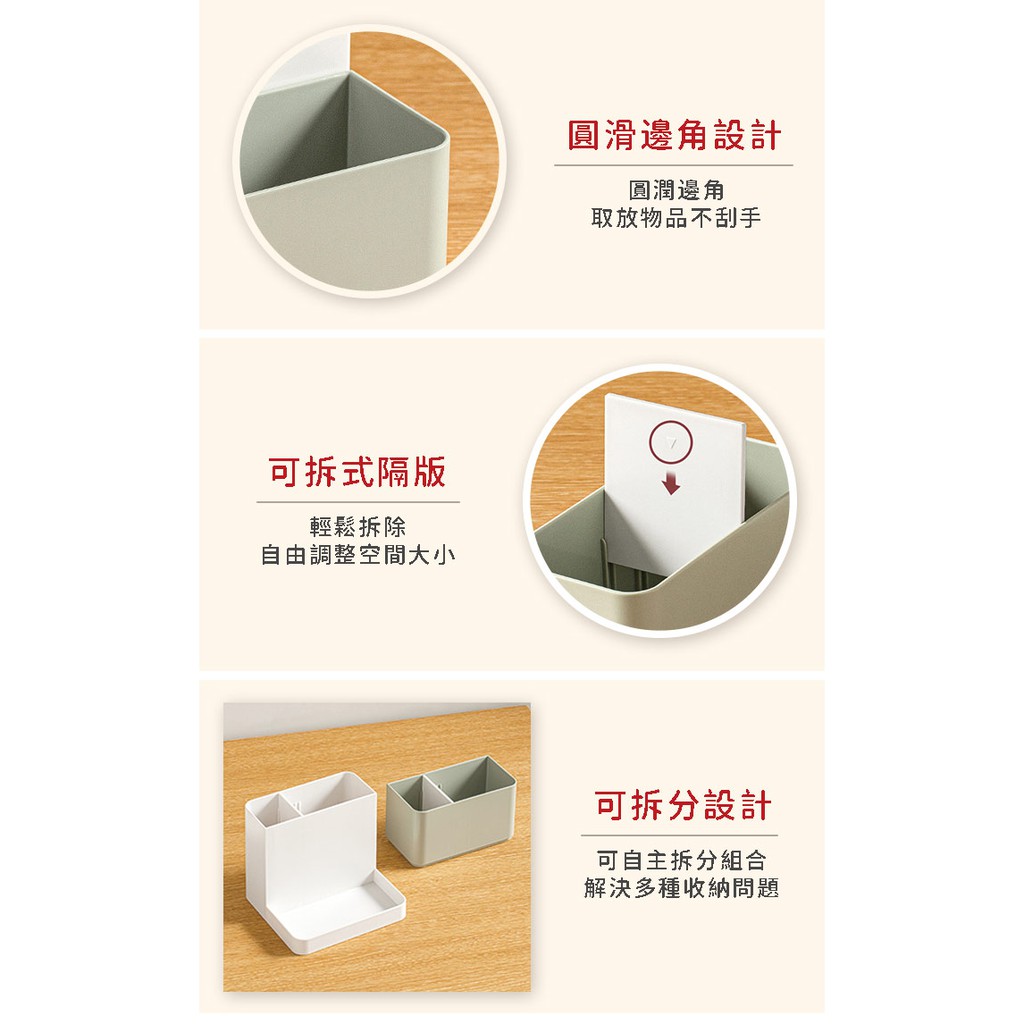 圓滑邊角設計

圓潤邊角
取放物品不刮手

可拆式隔版

輕鬆拆除
自由調整空間大小

可拆分設計

可自主拆分組合
解決多種收納問題