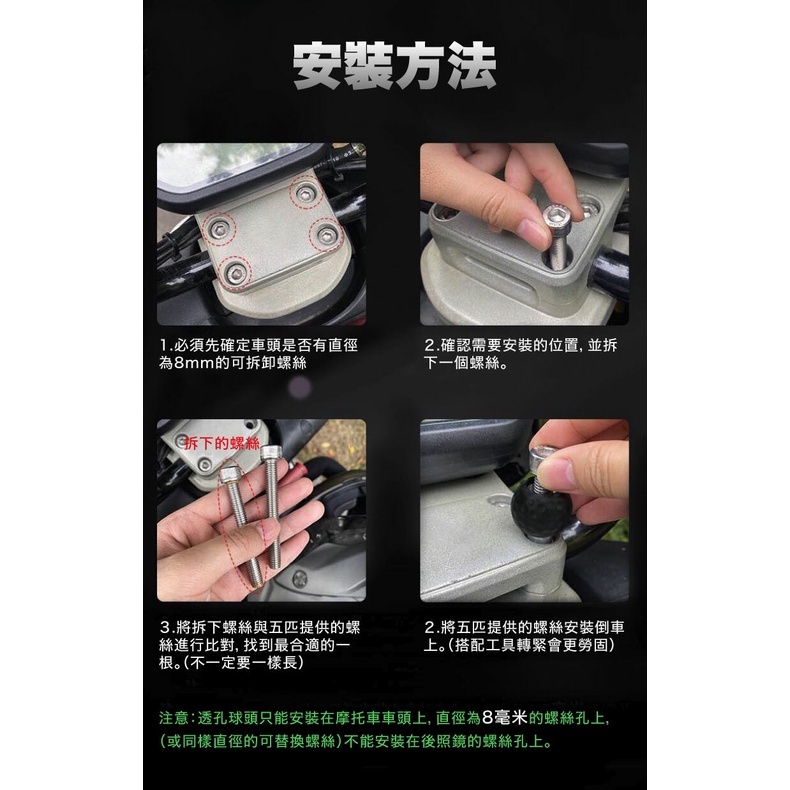 安裝方法

1.必須先確定車頭是否有直徑為8mm的可拆卸螺絲

2.確認需要安裝的位置，並拆下一個螺絲。

拆下的螺絲

3.將拆下螺絲與五匹提供的螺絲進行比對，找到最合適的一根。(不一定要一樣長)

2.將五匹提供的螺絲安裝倒車上。(搭配工具轉緊會更勞固)

注意：透孔球頭只能安裝在摩托車車頭上，直徑為8毫米的螺絲孔上，(或同樣直徑的可替換螺絲)不能安裝在後照鏡的螺絲孔上。