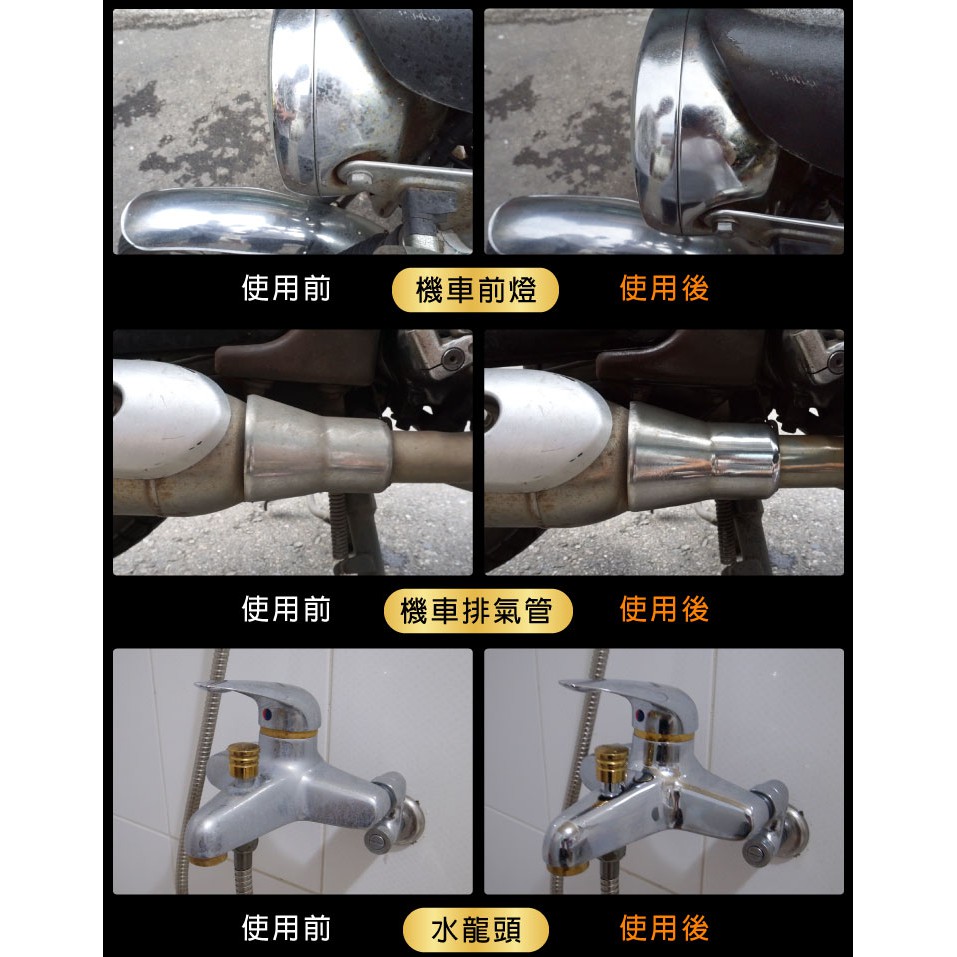 使用前 機車前燈 使用後

使用前 機車排氣管 使用後

使用前 水龍頭 使用後