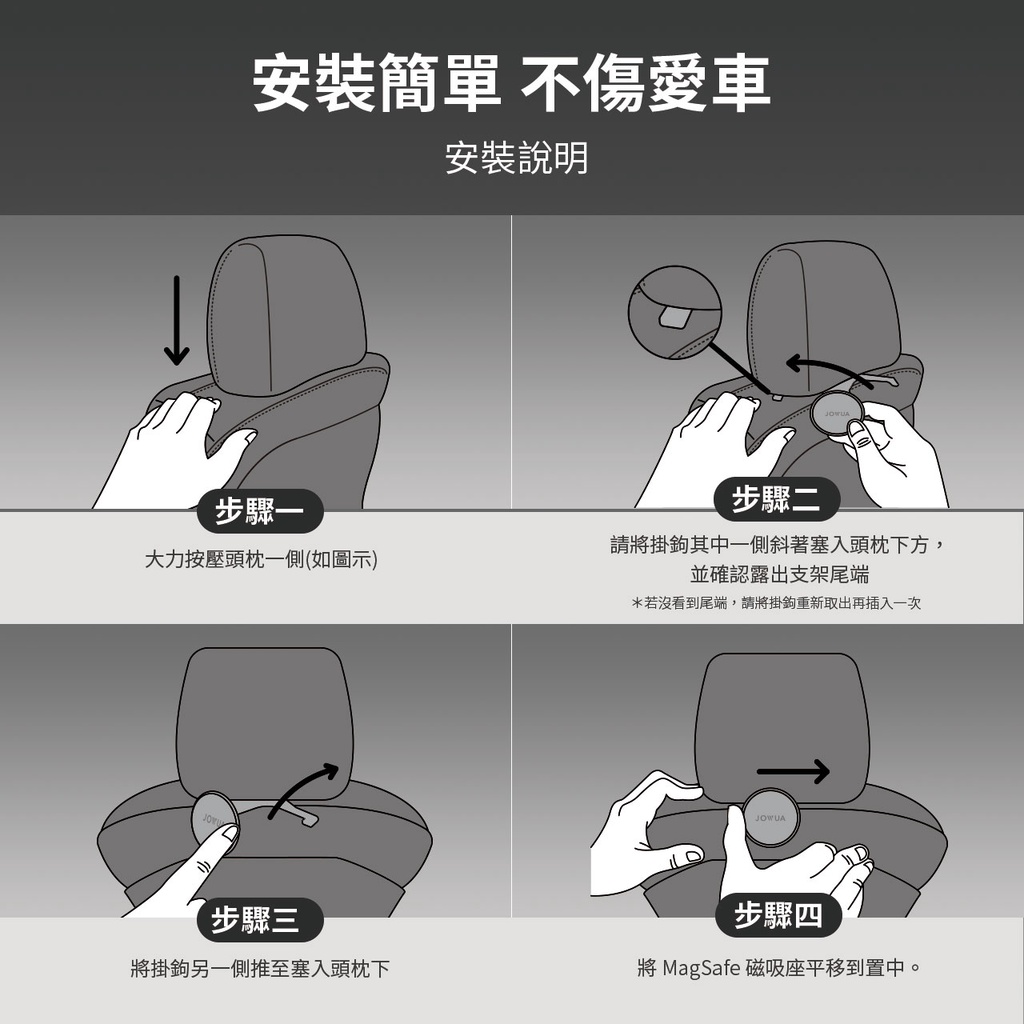 安裝簡單 不傷愛車

安裝說明

JOWUA

步驟一

大力按壓頭枕一側(如圖示)

步驟二

請將掛鉤其中一側斜著塞入頭枕下方，並確認露出支架尾端

＊若沒看到尾端，請將掛鉤重新取出再插入一次

JOWUA

步驟三

將掛鉤另一側推至塞入頭枕下

JOWUA

步驟四

將 MagSafe 磁吸座平移到置中。