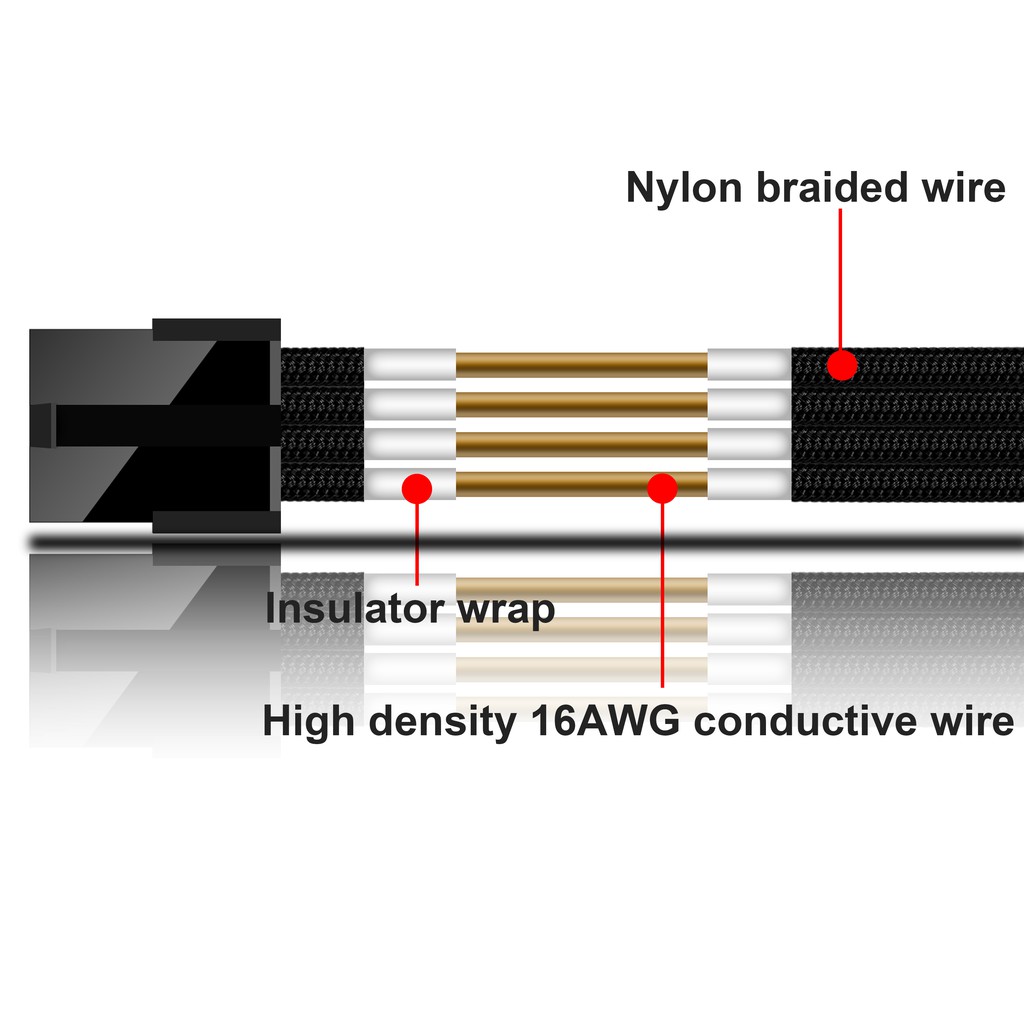 Nylon braided wire

Insulator wrap

High density 16AWG conductive wire