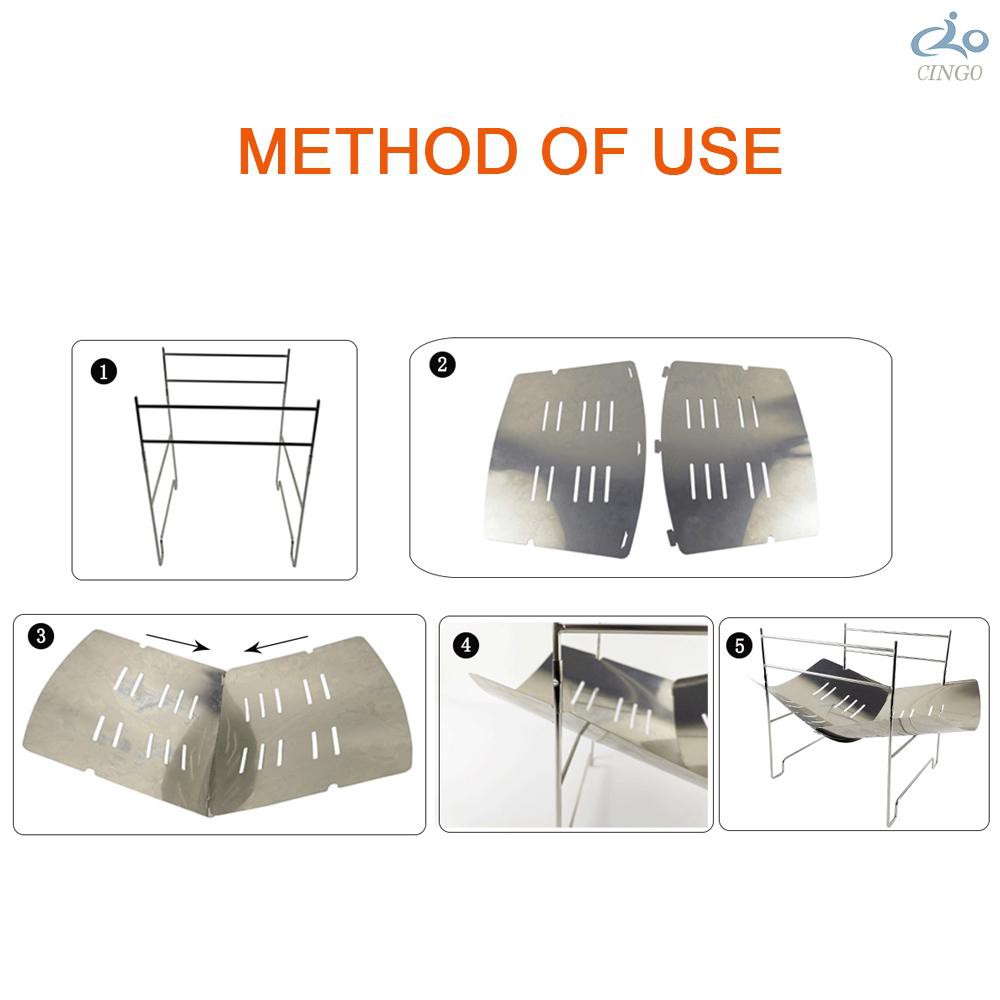 CINGO

METHOD OF USE

1

2

3

4

5