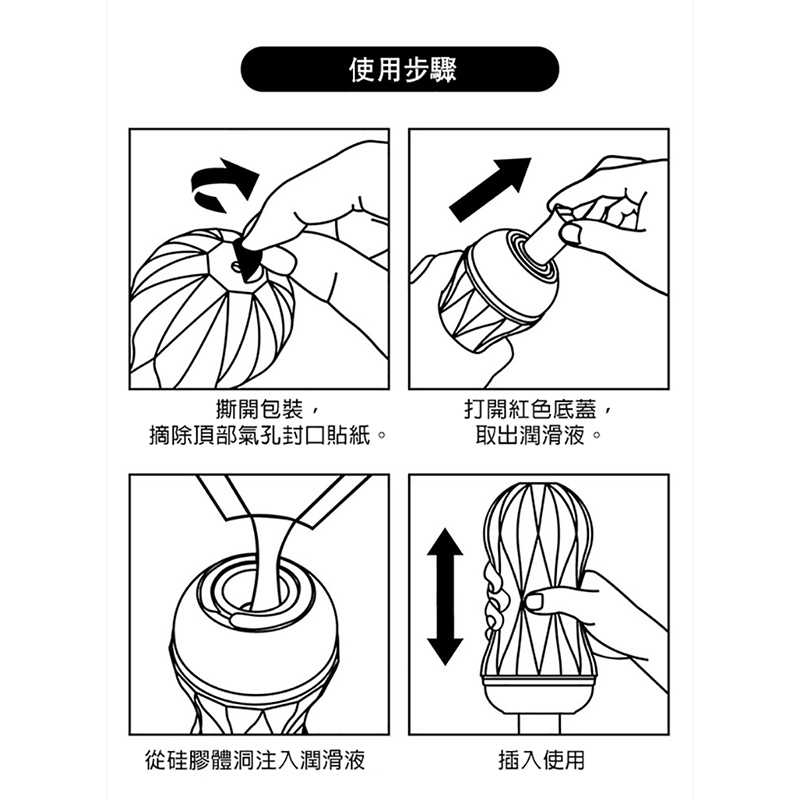 使用步驟

撕開包裝，
摘除頂部氣孔封口貼紙。

打開紅色底蓋，
取出潤滑液。

從硅膠體洞注入潤滑液

插入使用