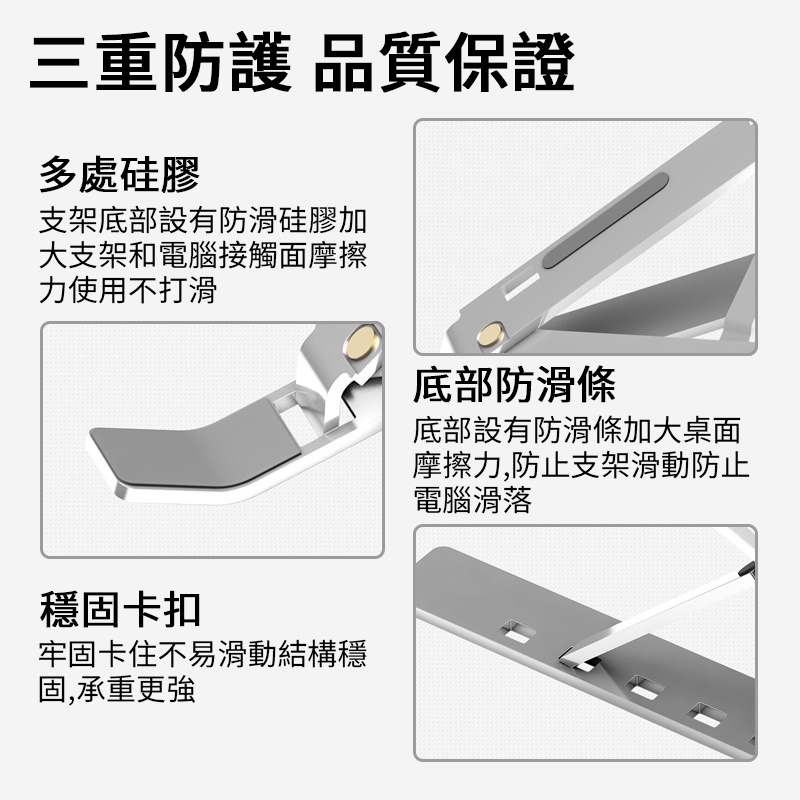 三重防護 品質保證

多處硅膠
支架底部設有防滑硅膠加大支架和電腦接觸面摩擦力使用不打滑

底部防滑條
底部設有防滑條加大桌面摩擦力,防止支架滑動防止電腦滑落

穩固卡扣
牢固卡住不易滑動結構穩固,承重更強