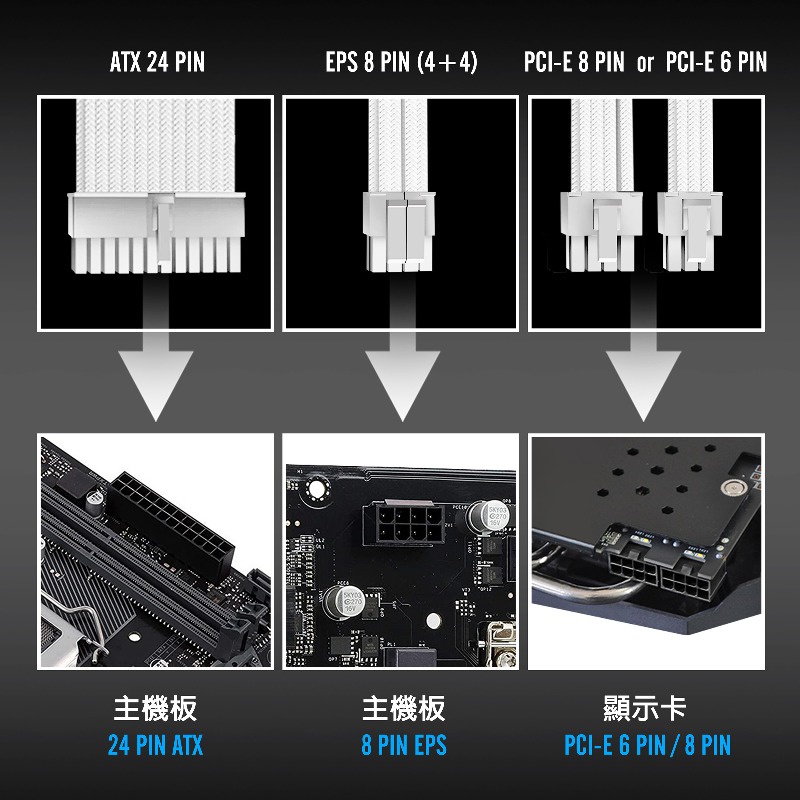 ATX 24 PIN

EPS 8 PIN (4+4)

PCI-E 8 PIN or PCI-E 6 PIN

主機板
24 PIN ATX

主機板
8 PIN EPS

顯示卡
PCI-E 6 PIN / 8 PIN