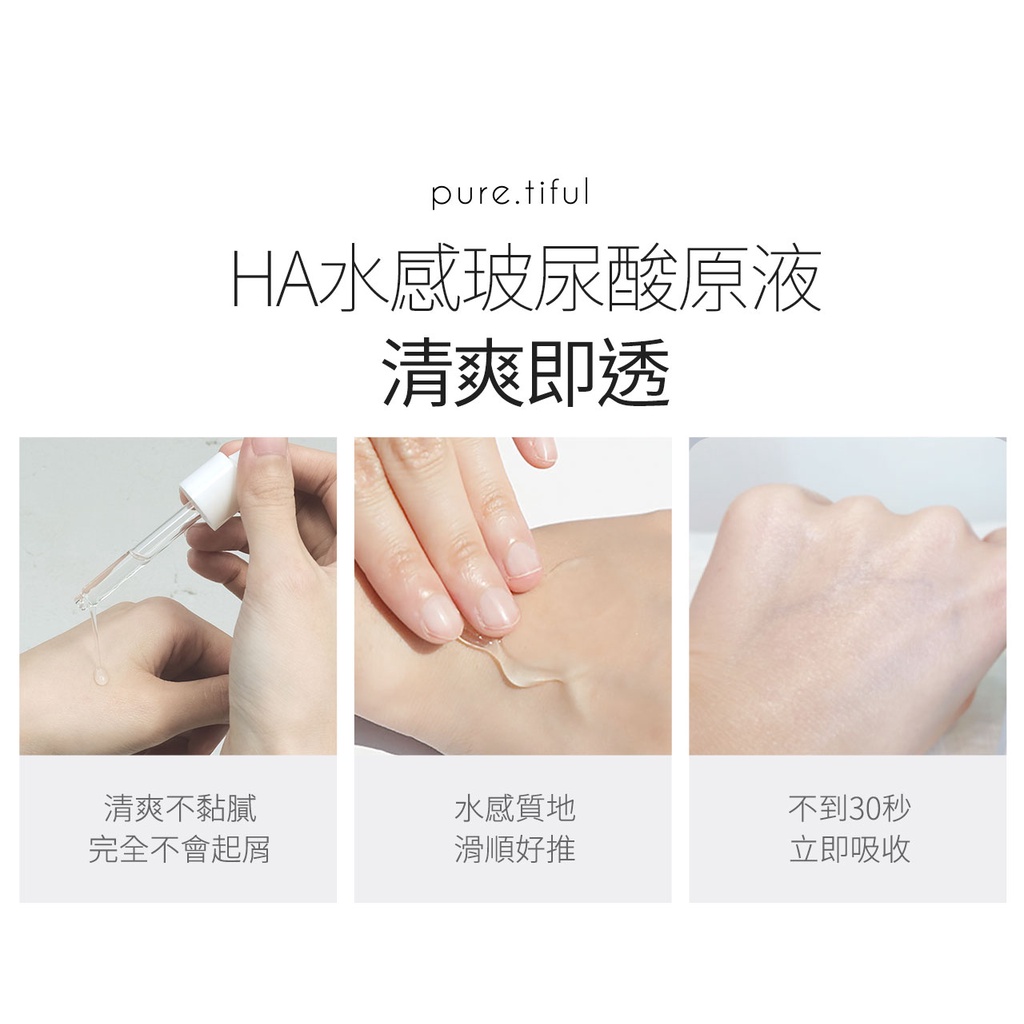 pure.tiful

HA水感玻尿酸原液

清爽即透

清爽不黏膩
完全不會起屑

水感質地
滑順好推

不到30秒
立即吸收