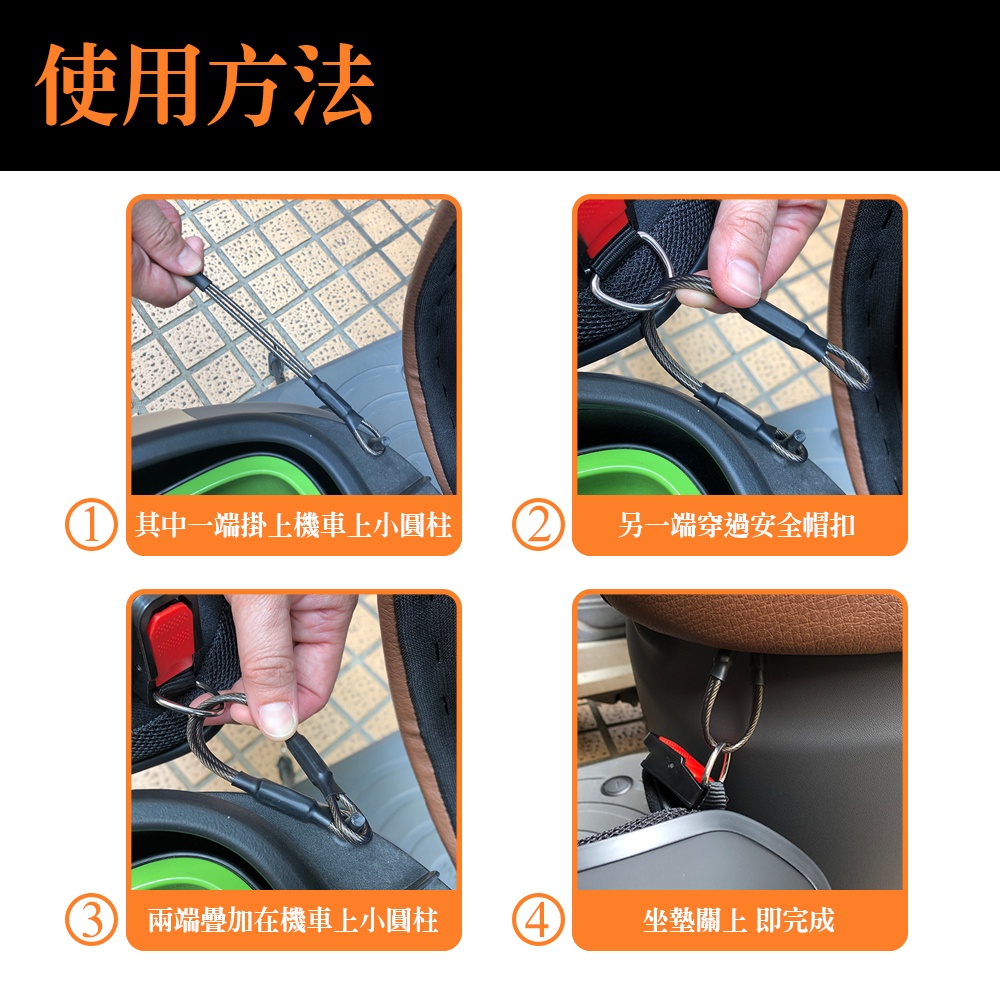 使用方法

① 其中一端掛上機車上小圓柱

② 另一端穿過安全帽扣

③ 兩端疊加在機車上小圓柱

④ 坐墊關上 即完成