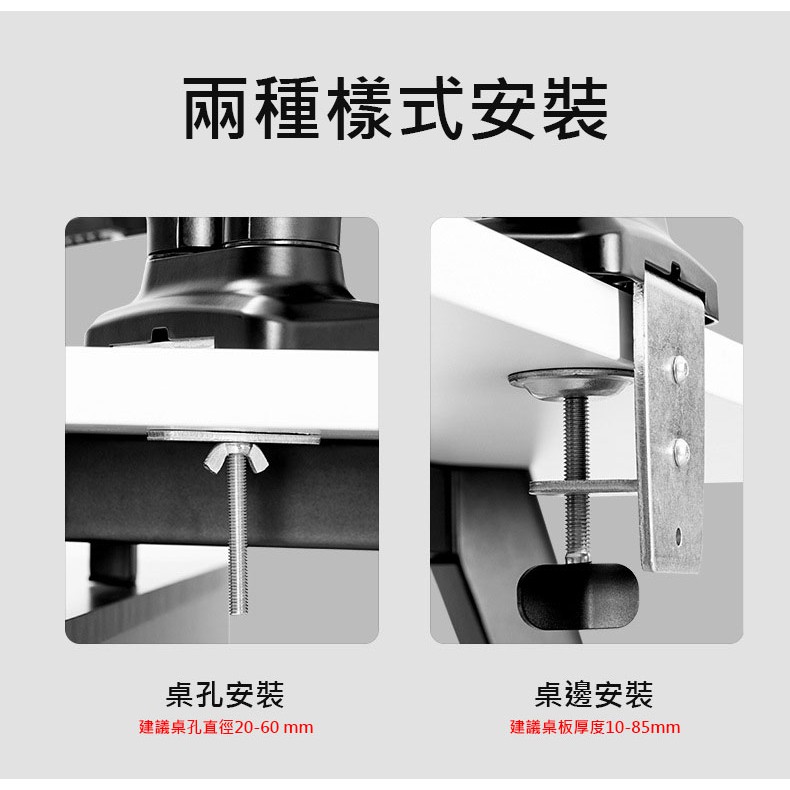 兩種樣式安裝

桌孔安裝
建議桌孔直徑20-60 mm

桌邊安裝
建議桌板厚度10-85mm