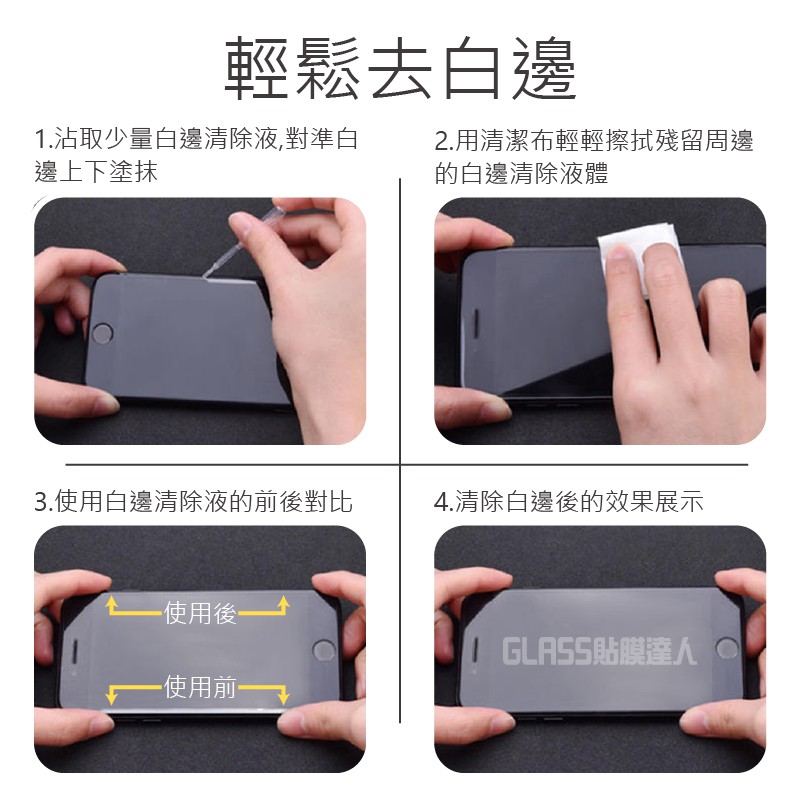 輕鬆去白邊

1.沾取少量白邊清除液,對準白邊上下塗抹

2.用清潔布輕輕擦拭殘留周邊的白邊清除液體

3.使用白邊清除液的前後對比

使用後

使用前

4.清除白邊後的效果展示

GLASS貼膜達人