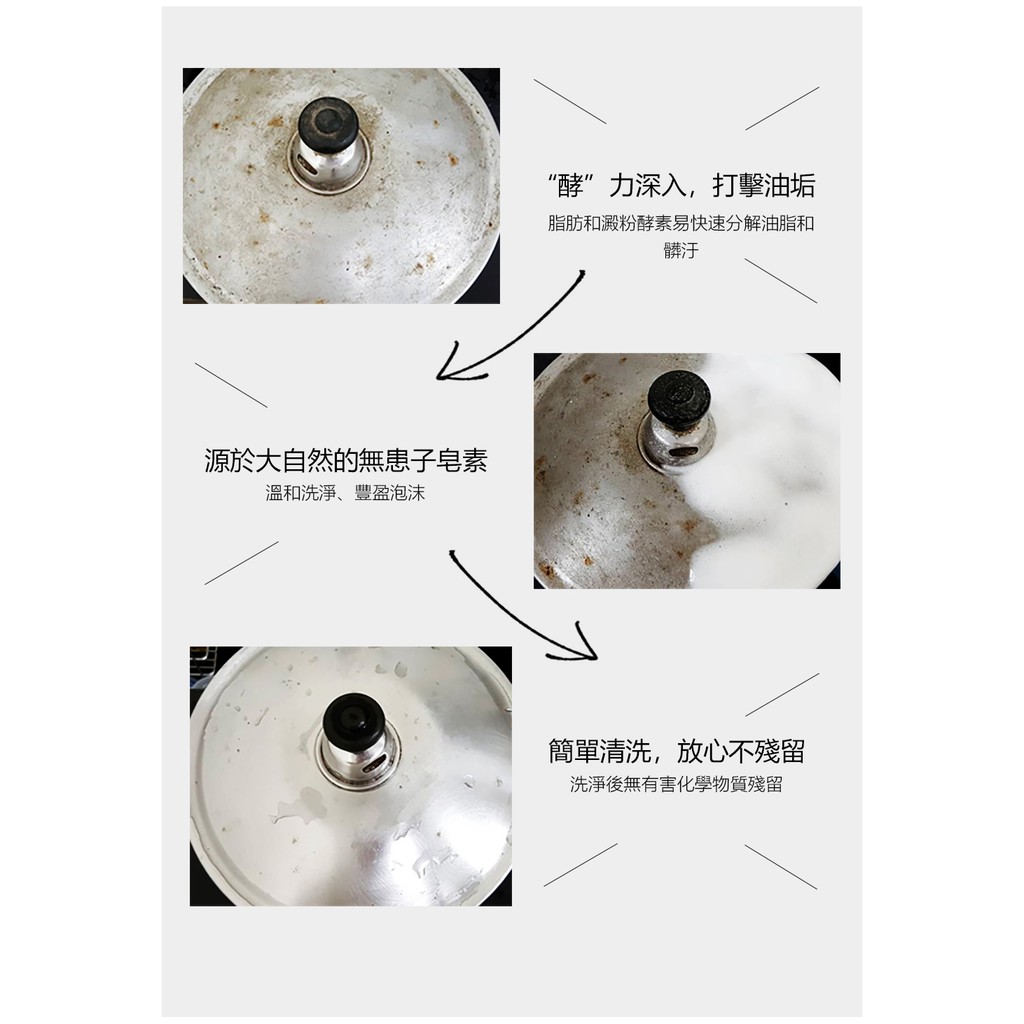 “酵”力深入，打擊油垢
脂肪和澱粉酵素易快速分解油脂和髒汙

源於大自然的無患子皂素
溫和洗淨、豐盈泡沫

簡單清洗，放心不殘留
洗淨後無有害化學物質殘留