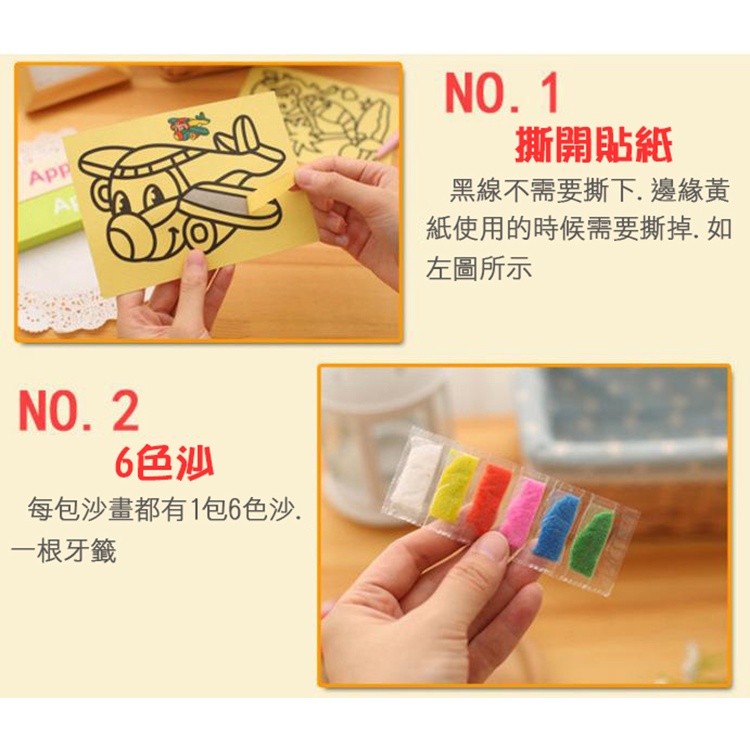 App

Ap

NO. 1

撕開貼紙

黑線不需要撕下. 邊緣黃紙使用的時候需要撕掉. 如左圖所示

NO. 2

6色沙

每包沙畫都有1包6色沙. 一根牙籤