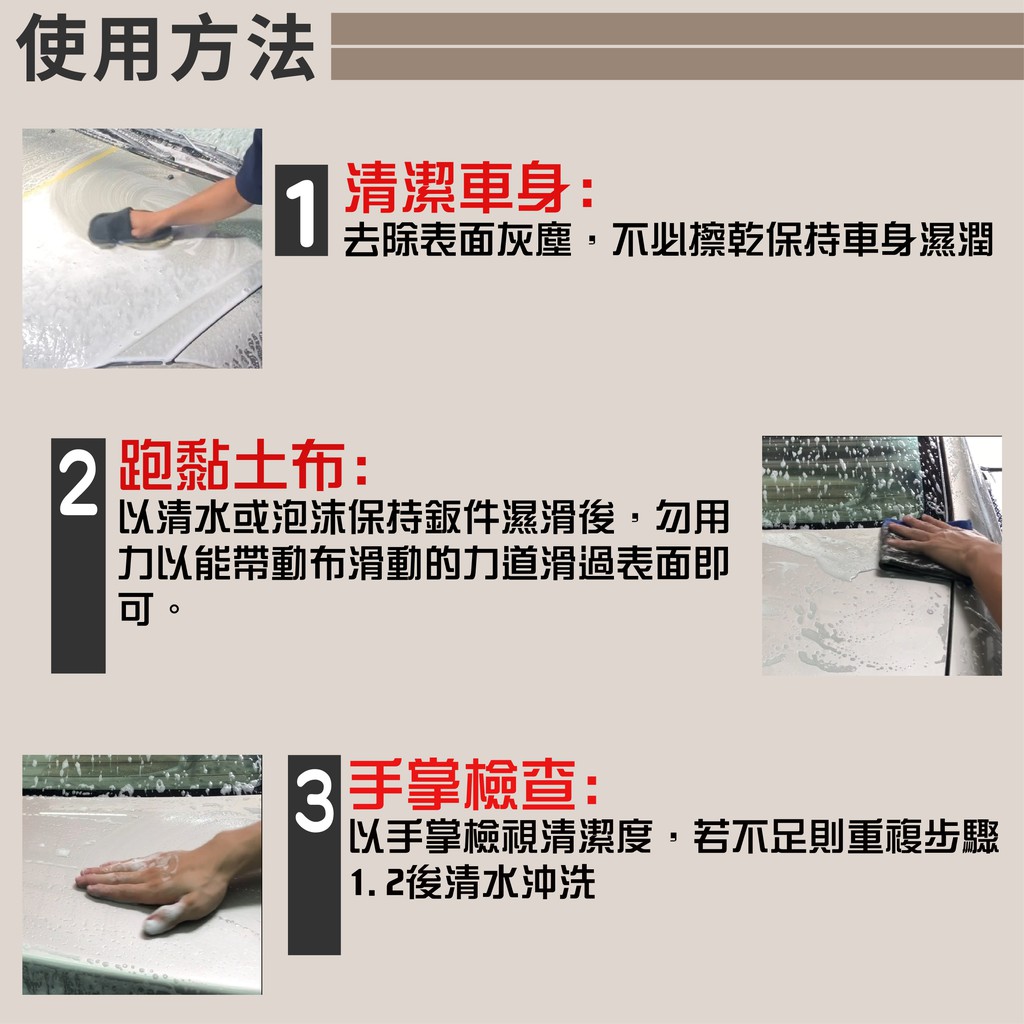 使用方法

1
清潔車身:
去除表面灰塵，不必擦乾保持車身濕潤

2
跑黏土布:
以清水或泡沫保持鈑件濕滑後，勿用力以能帶動布滑動的力道滑過表面即可。

3
手掌檢查:
以手掌檢視清潔度，若不足則重複步驟1. 2後清水沖洗