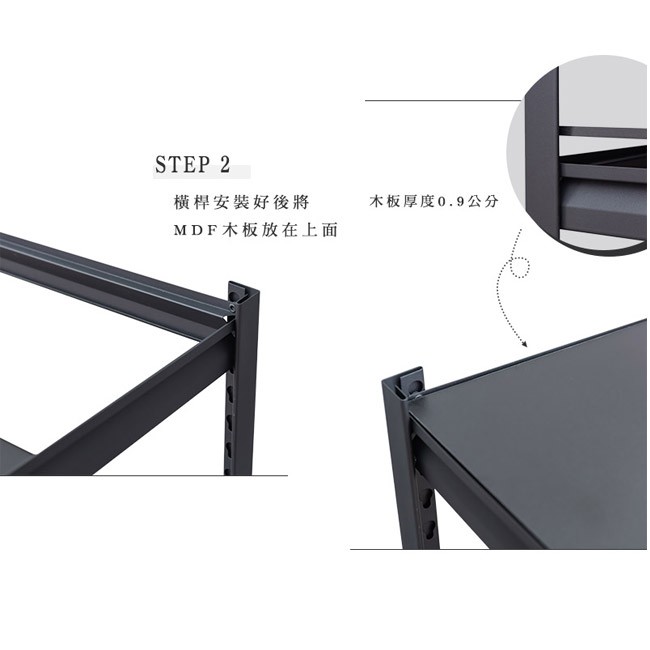 STEP 2

橫桿安裝好後將
MDF木板放在上面

木板厚度0.9公分