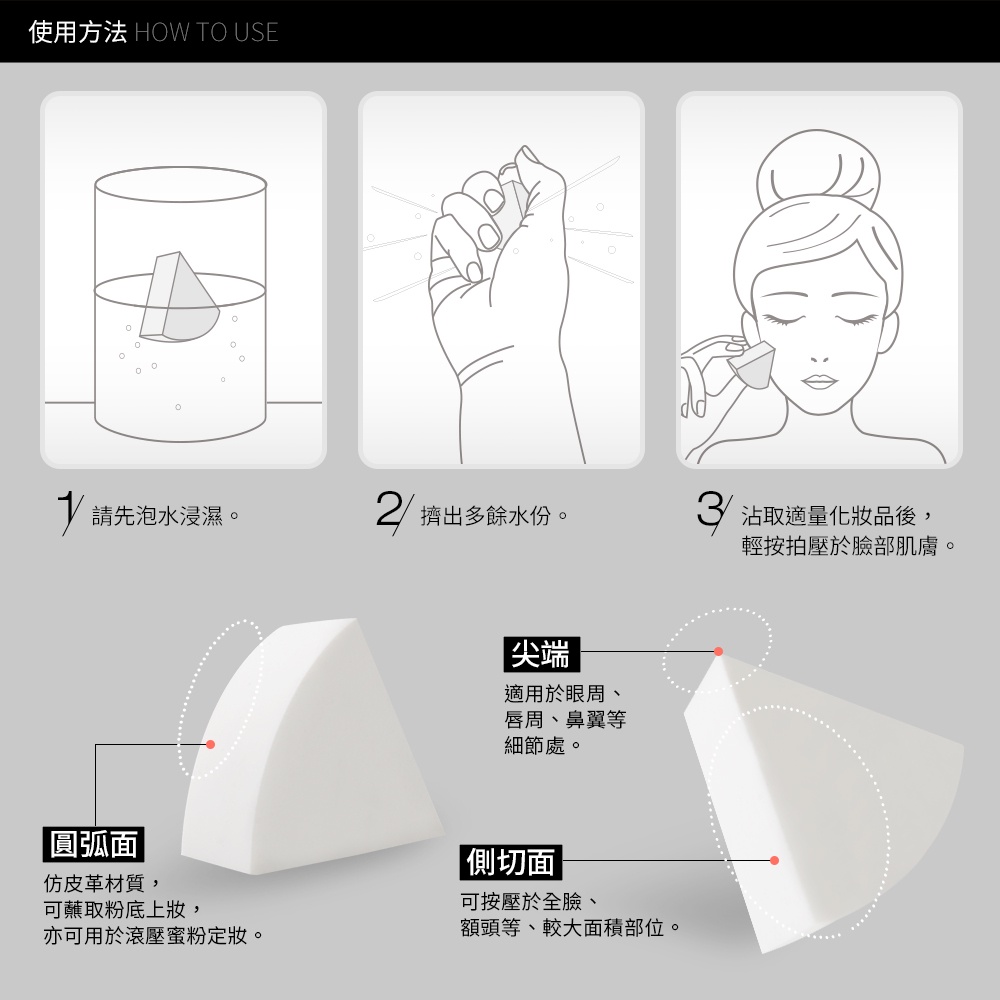 使用方法 HOW TO USE

1 請先泡水浸濕。

2 擠出多餘水份。

3 沾取適量化妝品後，輕按拍壓於臉部肌膚。

尖端
適用於眼周、唇周、鼻翼等細節處。

圓弧面
仿皮革材質，可蘸取粉底上妝，亦可用於滾壓蜜粉定妝。

側切面
可按壓於全臉、額頭等、較大面積部位。