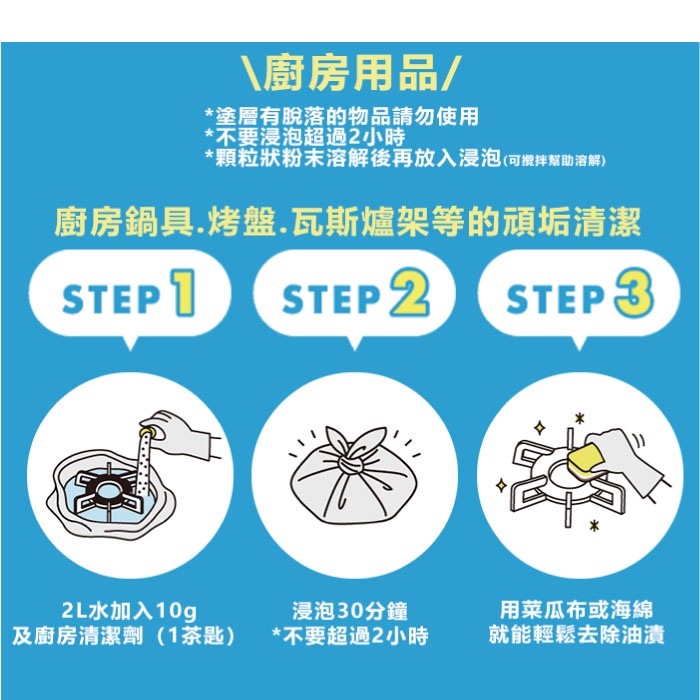 \廚房用品/

*塗層有脫落的物品請勿使用
*不要浸泡超過2小時
*顆粒狀粉末溶解後再放入浸泡(可攪拌幫助溶解)

廚房鍋具.烤盤.瓦斯爐架等的頑垢清潔

STEP 1

STEP 2

STEP 3

2L水加入10g
及廚房清潔劑（1茶匙）

浸泡30分鐘
*不要超過2小時

用菜瓜布或海綿
就能輕鬆去除油漬