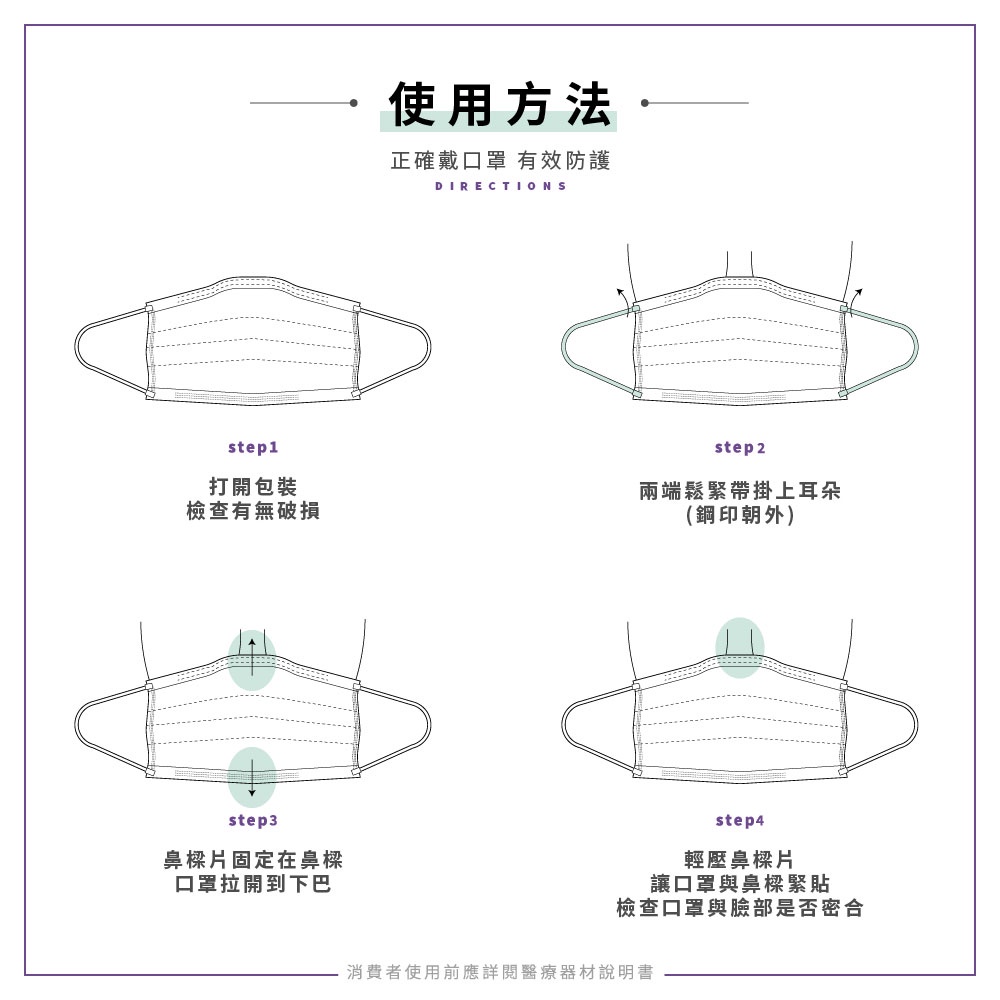 使用方法

正確戴口罩 有效防護

DIRECTIONS

step1

打開包裝
檢查有無破損

step2

兩端鬆緊帶掛上耳朵
(鋼印朝外)

step3

鼻樑片固定在鼻樑
口罩拉開到下巴

step4

輕壓鼻樑片
讓口罩與鼻樑緊貼
檢查口罩與臉部是否密合

消費者使用前應詳閱醫療器材說明書