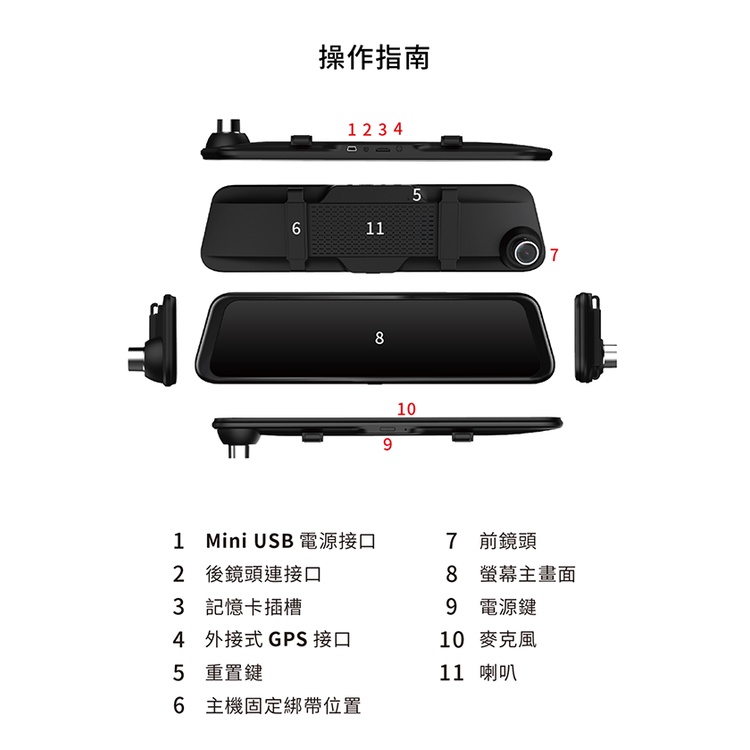 操作指南

1 2 3 4

5

6

11

7

8

10

9

1 Mini USB 電源接口
2 後鏡頭連接口
3 記憶卡插槽
4 外接式 GPS 接口
5 重置鍵
6 主機固定綁帶位置

7 前鏡頭
8 螢幕主畫面
9 電源鍵
10 麥克風
11 喇叭