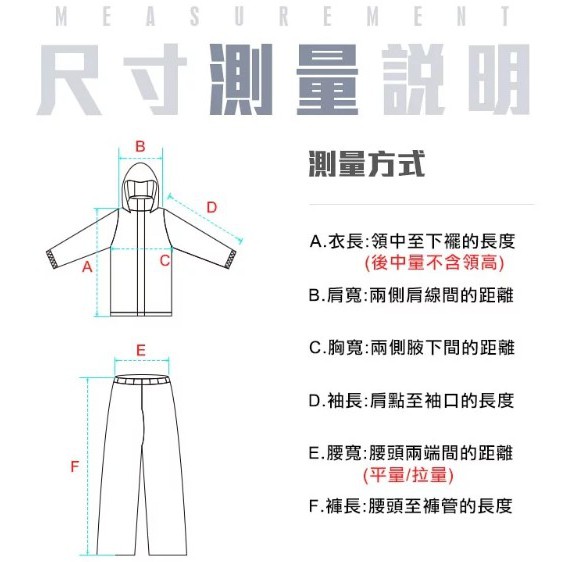 MEASUREMENT

尺寸測量說明

B
D
A
C
E
F

測量方式

A.衣長:領中至下襬的長度
(後中量不含領高)

B.肩寬:兩側肩線間的距離

C.胸寬:兩側腋下間的距離

D.袖長:肩點至袖口的長度

E.腰寬:腰頭兩端間的距離
(平量/拉量)

F.褲長:腰頭至褲管的長度