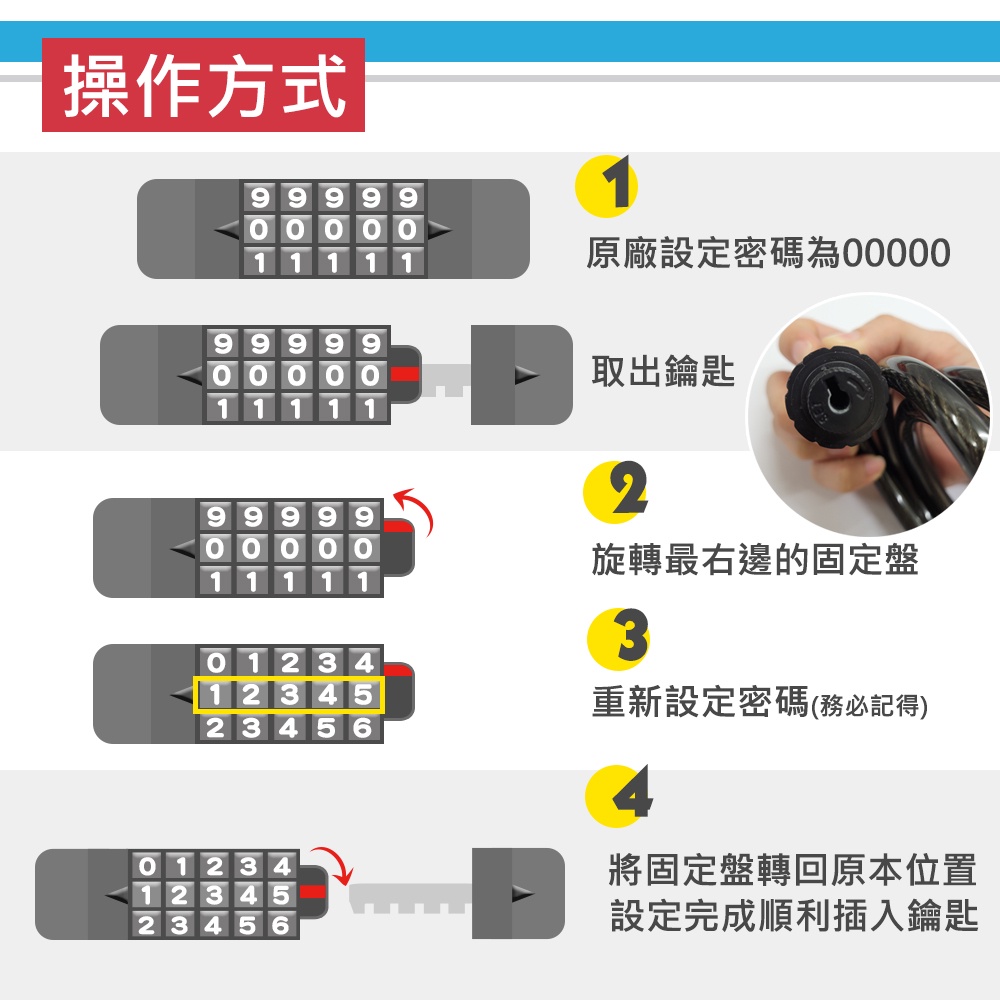 操作方式

9 9 9 9 9
0 0 0 0 0
1 1 1 1 1

1
原廠設定密碼為00000

9 9 9 9 9
0 0 0 0 0
1 1 1 1 1

取出鑰匙

9 9 9 9 9
0 0 0 0 0
1 1 1 1 1

2
旋轉最右邊的固定盤

0 1 2 3 4
1 2 3 4 5
2 3 4 5 6

3
重新設定密碼(務必記得)

0 1 2 3 4
1 2 3 4 5
2 3 4 5 6

4
將固定盤轉回原本位置
設定完成順利插入鑰匙