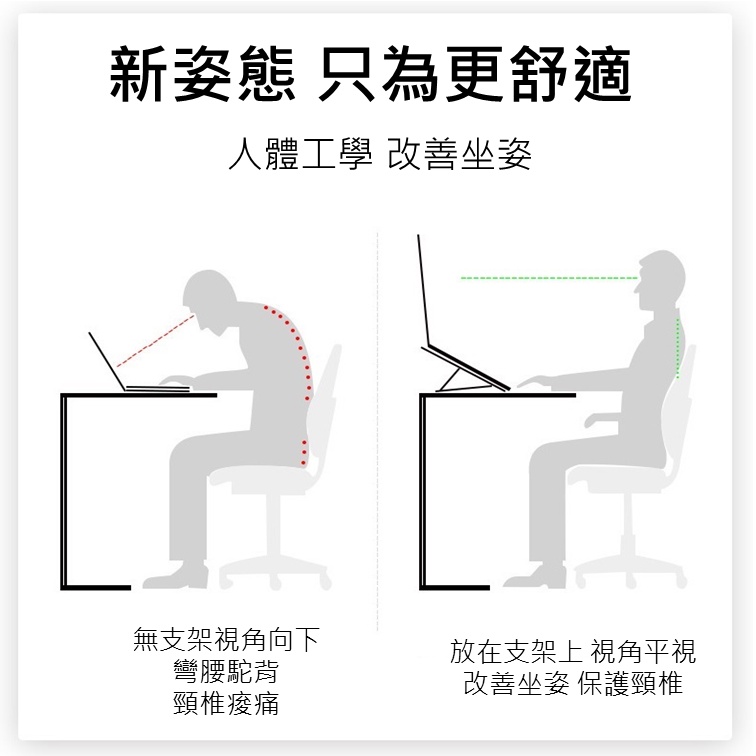 新姿態 只為更舒適

人體工學 改善坐姿

無支架視角向下
彎腰駝背
頸椎痠痛

放在支架上 視角平視
改善坐姿 保護頸椎