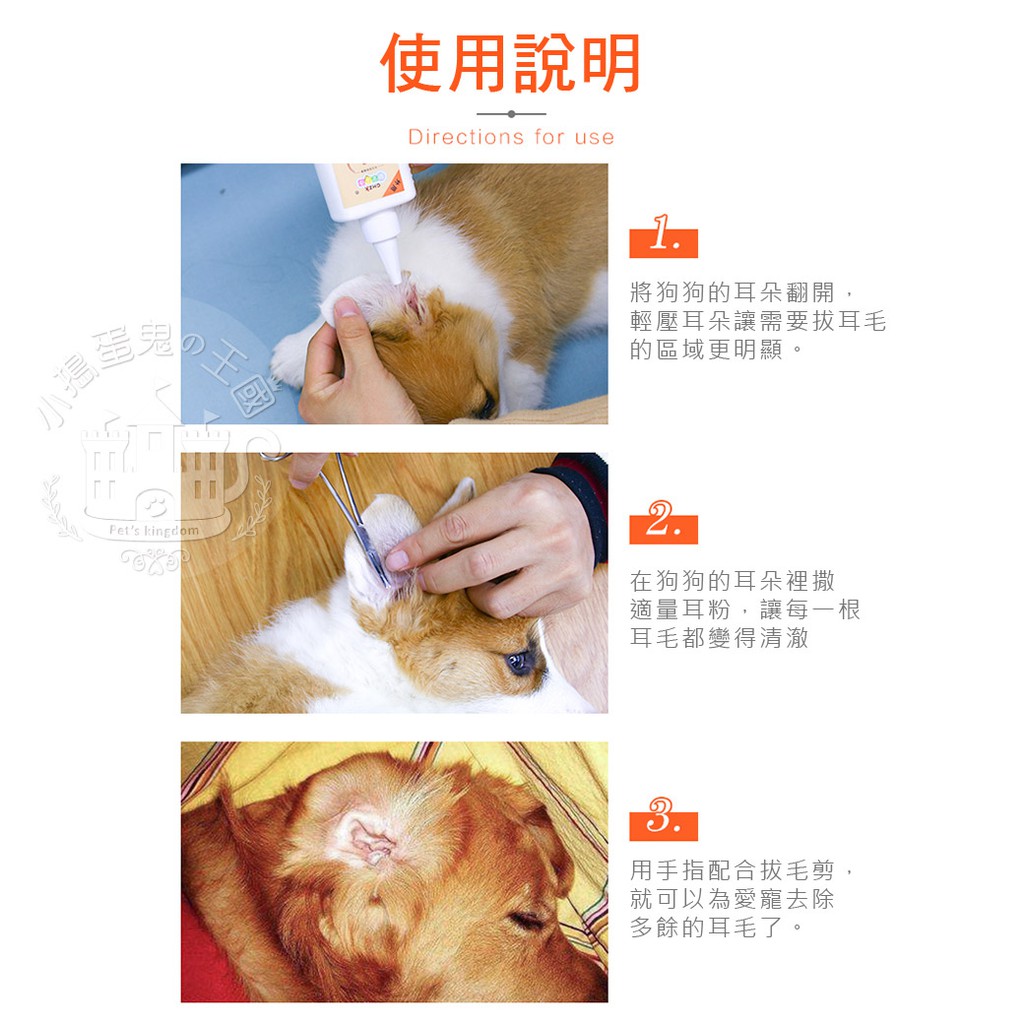 使用說明

Directions for use

小搗蛋鬼の王國

Pet's kingdom

1.

將狗狗的耳朵翻開，輕壓耳朵讓需要拔耳毛的區域更明顯。

2.

在狗狗的耳朵裡撒適量耳粉，讓每一根耳毛都變得清澈

3.

用手指配合拔毛剪，就可以為愛寵去除多餘的耳毛了。