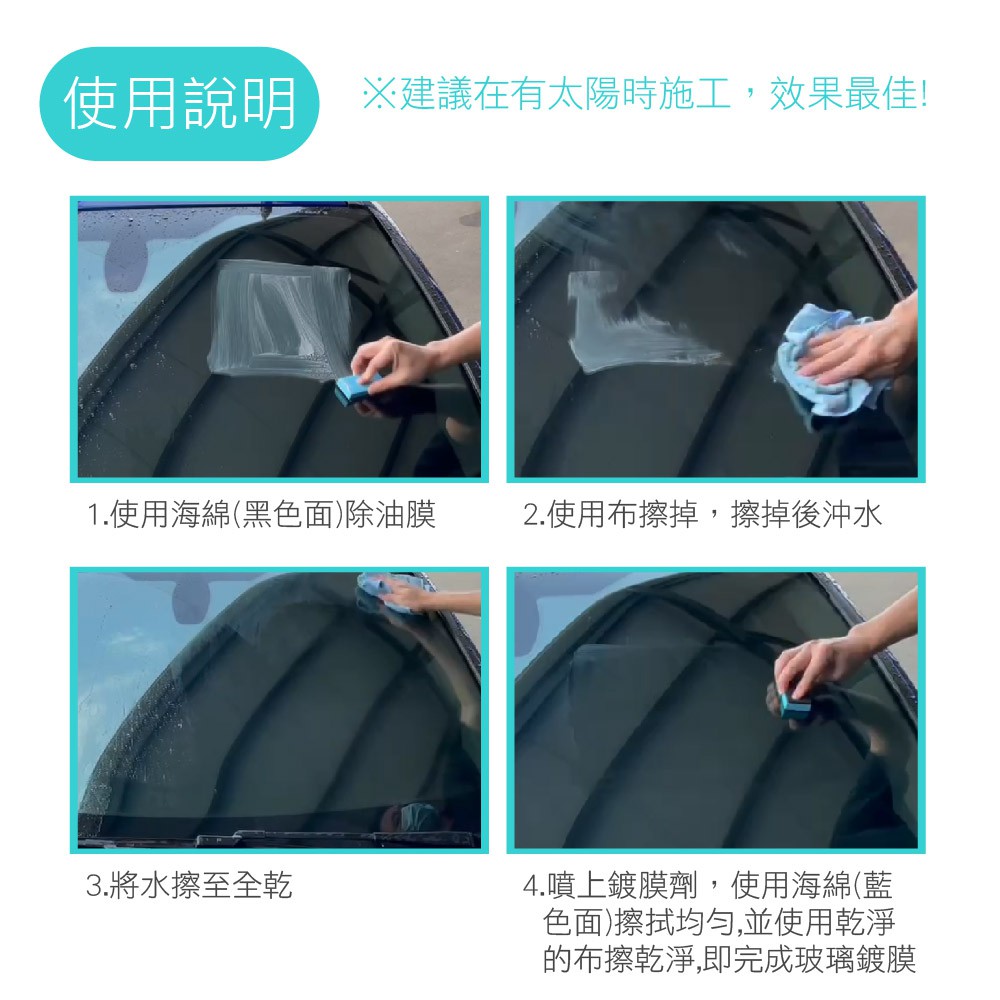 使用說明

※建議在有太陽時施工，效果最佳!

1.使用海綿(黑色面)除油膜

2.使用布擦掉，擦掉後沖水

3.將水擦至全乾

4.噴上鍍膜劑，使用海綿(藍色面)擦拭均勻,並使用乾淨的布擦乾淨,即完成玻璃鍍膜