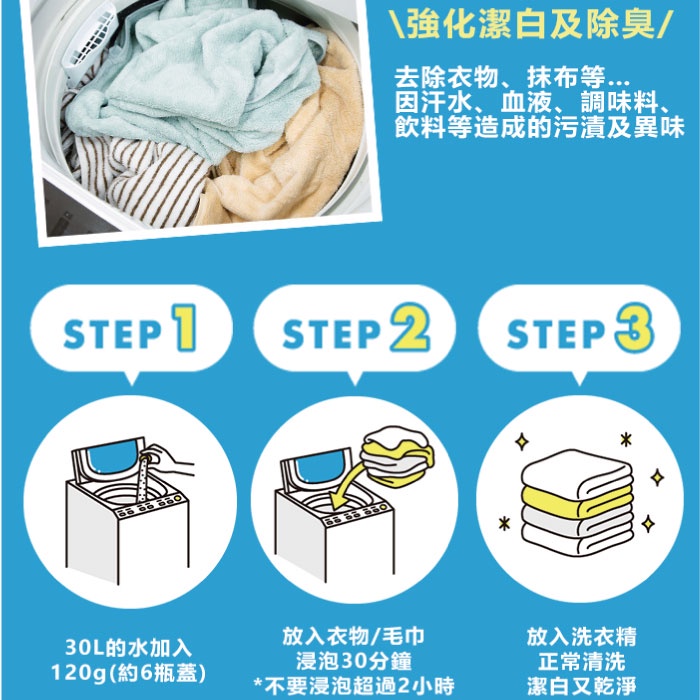 \強化潔白及除臭/

去除衣物、抹布等...
因汗水、血液、調味料、
飲料等造成的污漬及異味

STEP 1

STEP 2

STEP 3

30L的水加入
120g(約6瓶蓋)

放入衣物/毛巾
浸泡30分鐘
*不要浸泡超過2小時

放入洗衣精
正常清洗
潔白又乾淨