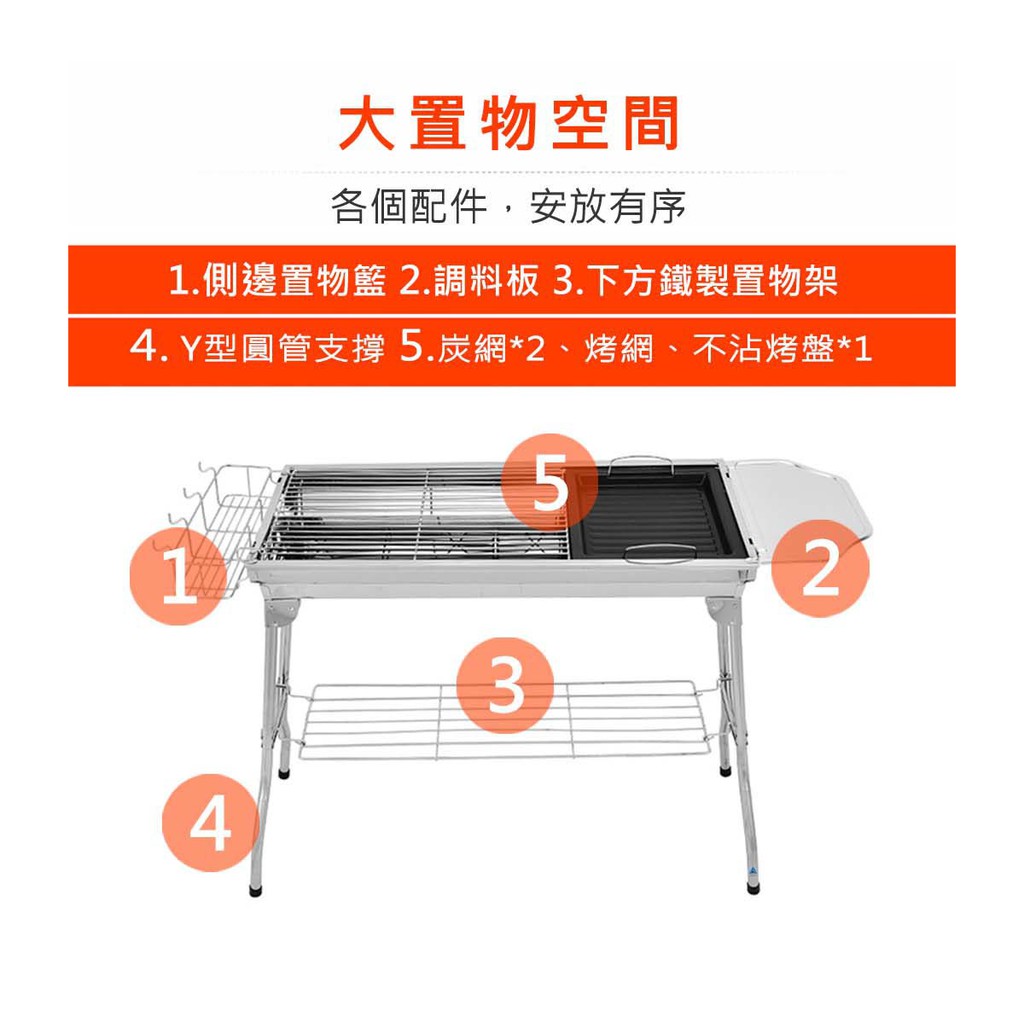 大置物空間

各個配件，安放有序

1.側邊置物籃 2.調料板 3.下方鐵製置物架

4. Y型圓管支撐 5.炭網*2、烤網、不沾烤盤*1

5

1

2

3

4