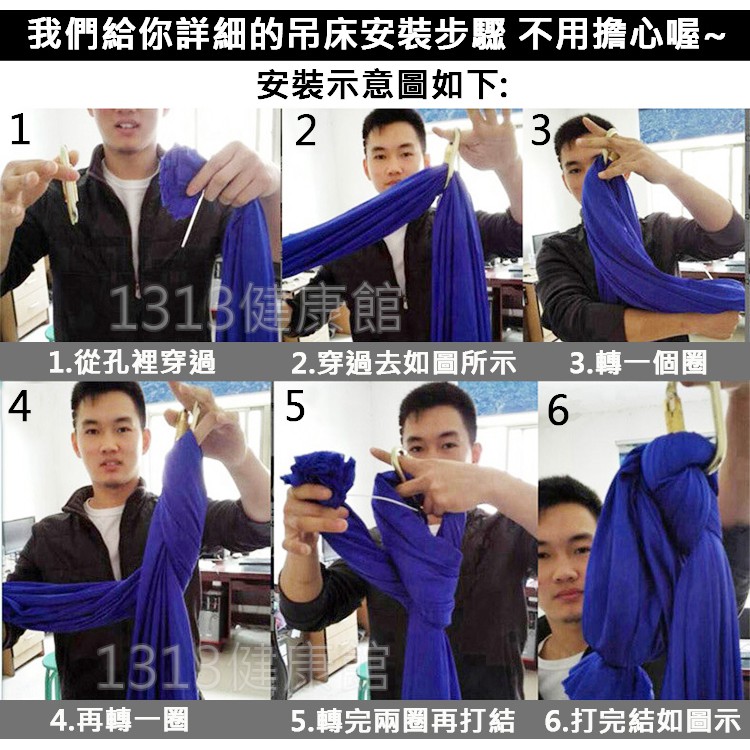 我們給你詳細的吊床安裝步驟 不用擔心喔~

安裝示意圖如下:

1

2

3

1313健康館

1.從孔裡穿過

2.穿過去如圖所示

3.轉一個圈

4

5

6

1313健康館

4.再轉一圈

5.轉完兩圈再打結

6.打完結如圖示