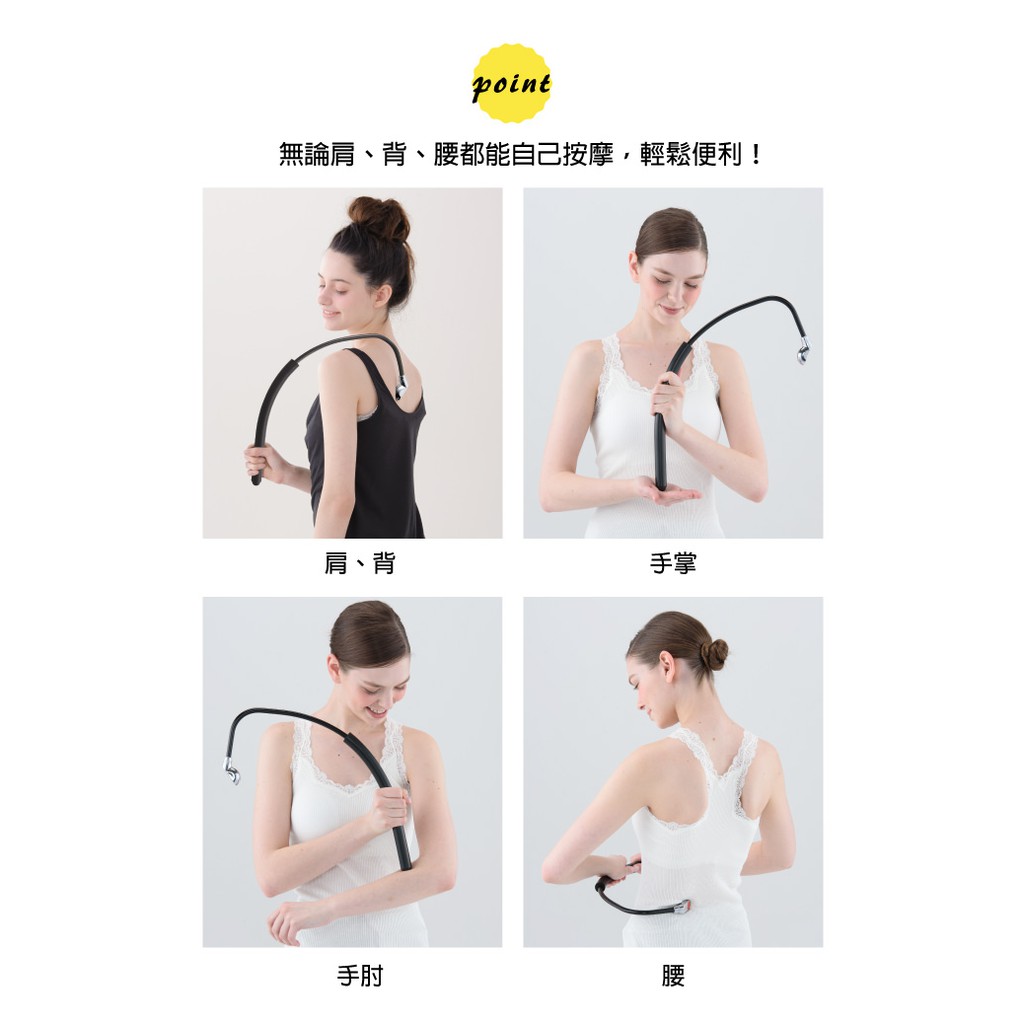 point

無論肩、背、腰都能自己按摩，輕鬆便利！

肩、背

手掌

手肘

腰