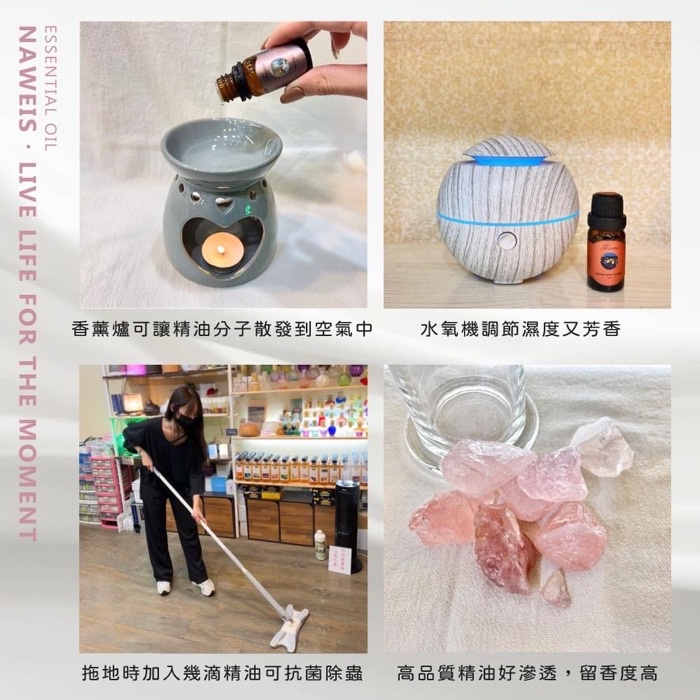 ESSENTIAL OIL
NAWEIS · LIVE LIFE FOR THE MOMENT

香薰爐可讓精油分子散發到空氣中

水氧機調節濕度又芳香

拖地時加入幾滴精油可抗菌除蟲

高品質精油好滲透，留香度高