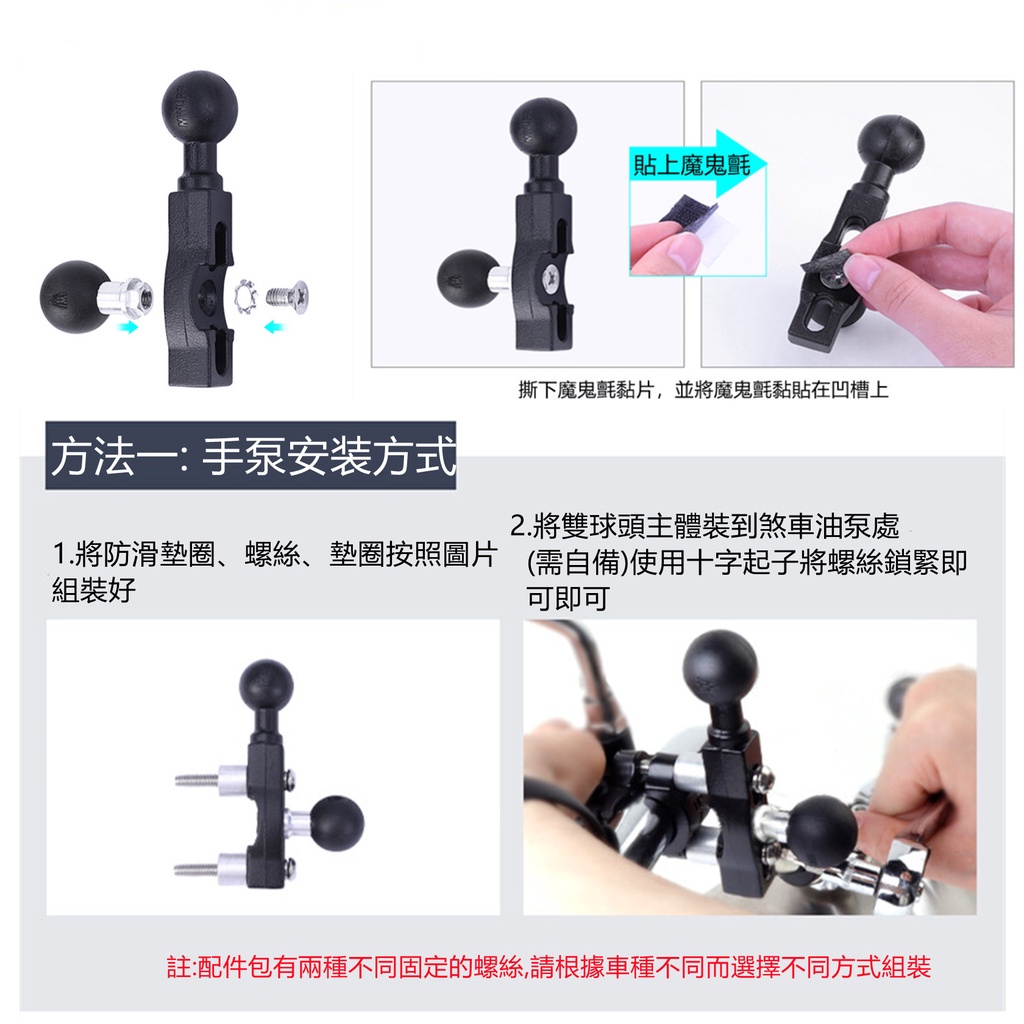 貼上魔鬼氈

撕下魔鬼氈黏片，並將魔鬼氈黏貼在凹槽上

方法一: 手泵安裝方式

1.將防滑墊圈、螺絲、墊圈按照圖片組裝好

2.將雙球頭主體裝到煞車油泵處 (需自備)使用十字起子將螺絲鎖緊即可即可

註:配件包有兩種不同固定的螺絲,請根據車種不同而選擇不同方式組裝