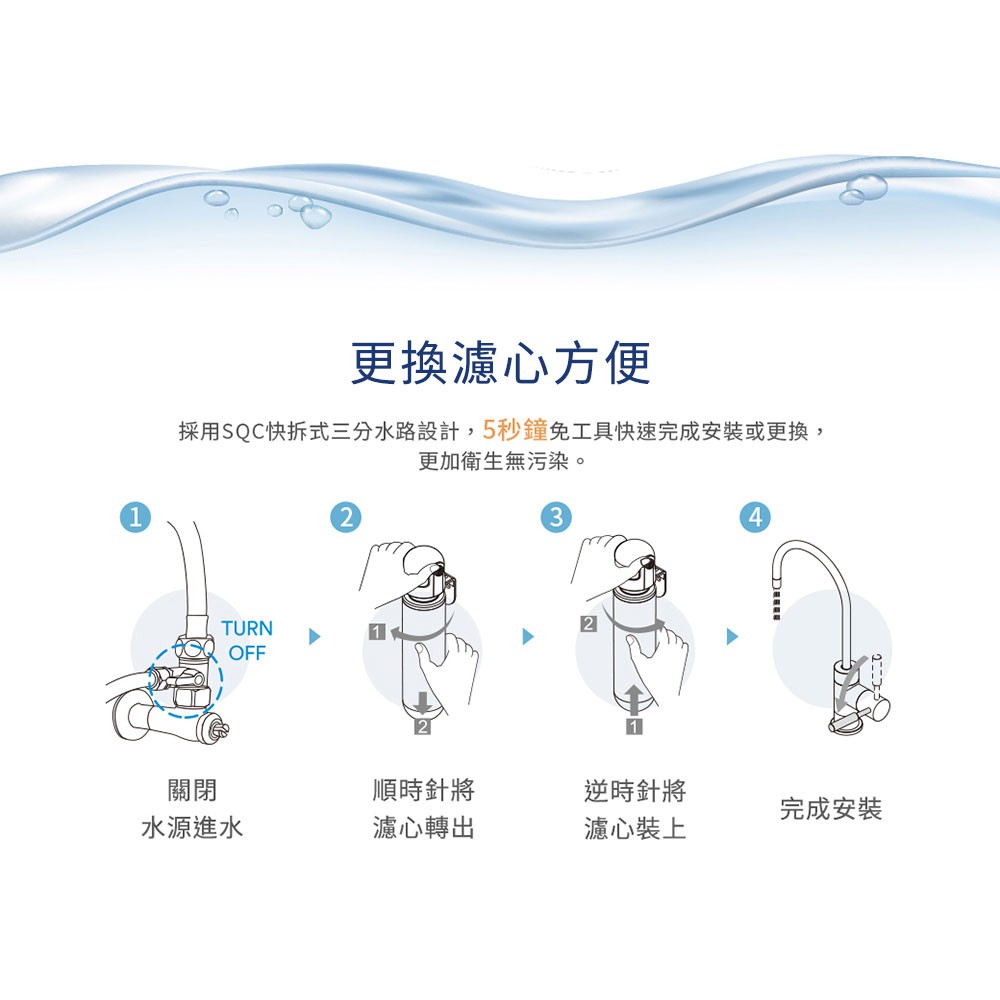 更換濾心方便

採用SQC快拆式三分水路設計，5秒鐘免工具快速完成安裝或更換，更加衛生無污染。

1

TURN OFF

關閉
水源進水

2

1

2

順時針將
濾心轉出

3

2

1

逆時針將
濾心裝上

4

完成安裝