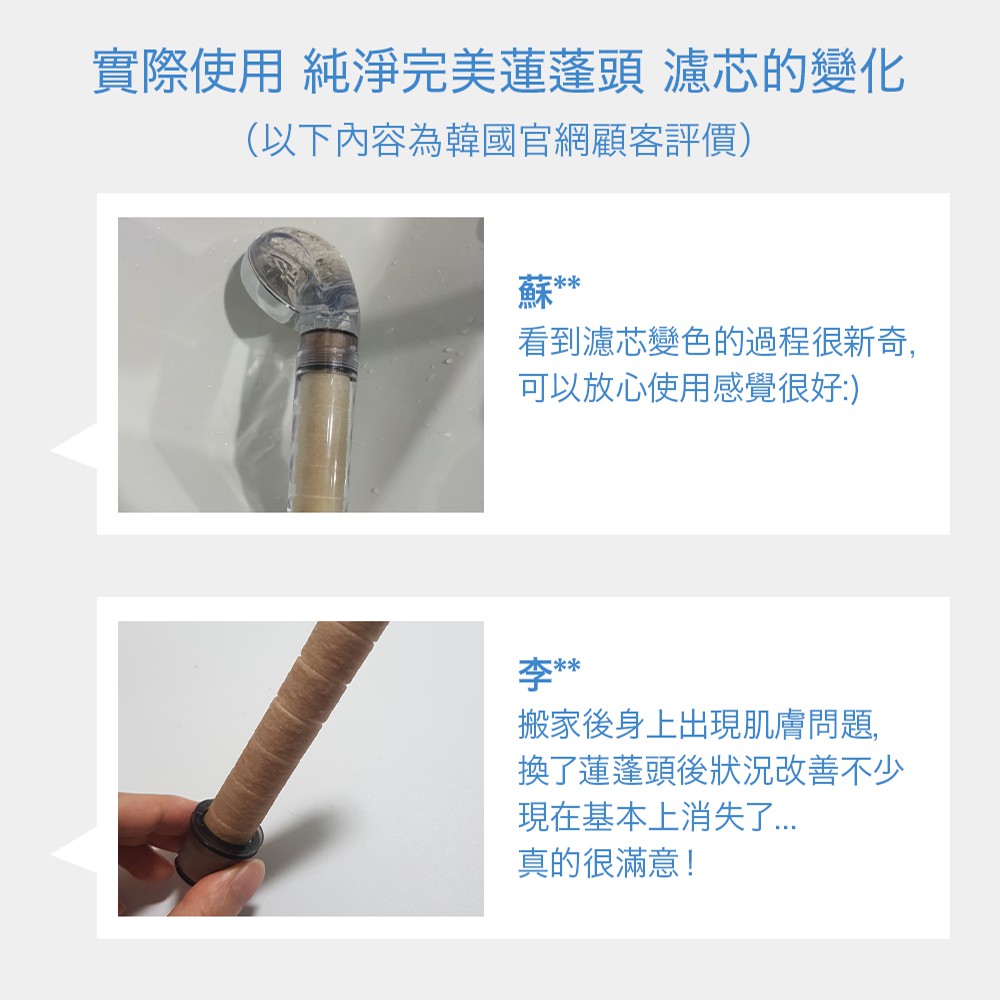 實際使用 純淨完美蓮蓬頭 濾芯的變化

(以下內容為韓國官網顧客評價)

蘇**
看到濾芯變色的過程很新奇,
可以放心使用感覺很好:)

李**
搬家後身上出現肌膚問題,
換了蓮蓬頭後狀況改善不少
現在基本上消失了...
真的很滿意!